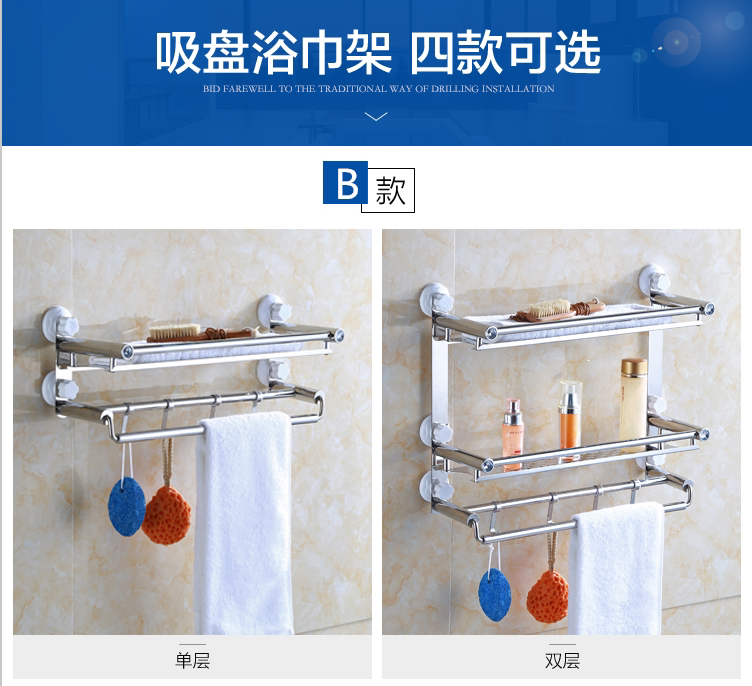 吸盘浴巾架 四款可选

BID FAREWELL TO THE TRADITIONAL WAY OF DRILLING INSTALLATION

B 款

单层

双层