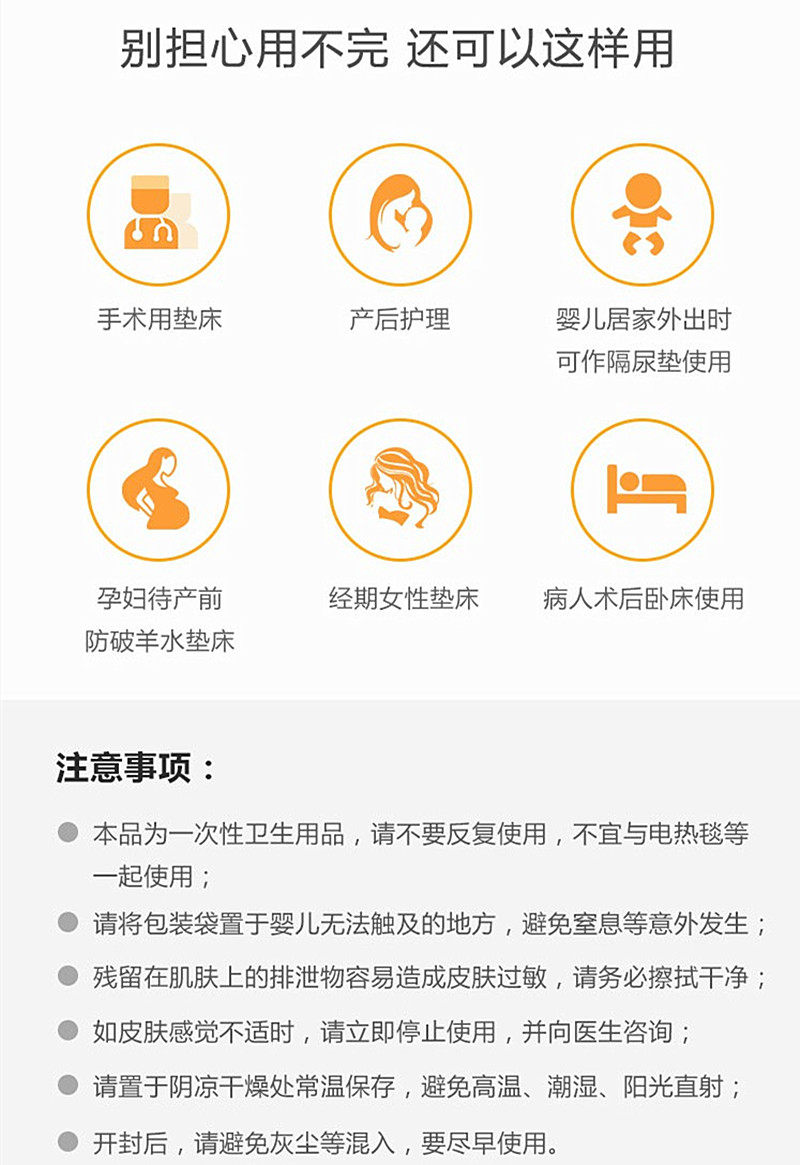 别担心用不完 还可以这样用

手术用垫床

产后护理

婴儿居家外出时
可作隔尿垫使用

孕妇待产前
防破羊水垫床

经期女性垫床

病人术后卧床使用

注意事项：

• 本品为一次性卫生用品，请不要反复使用，不宜与电热毯等一起使用；
• 请将包装袋置于婴儿无法触及的地方，避免窒息等意外发生；
• 残留在肌肤上的排泄物容易造成皮肤过敏，请务必擦拭干净；
• 如皮肤感觉不适时，请立即停止使用，并向医生咨询；
• 请置于阴凉干燥处常温保存，避免高温、潮湿、阳光直射；
• 开封后，请避免灰尘等混入，要尽早使用。