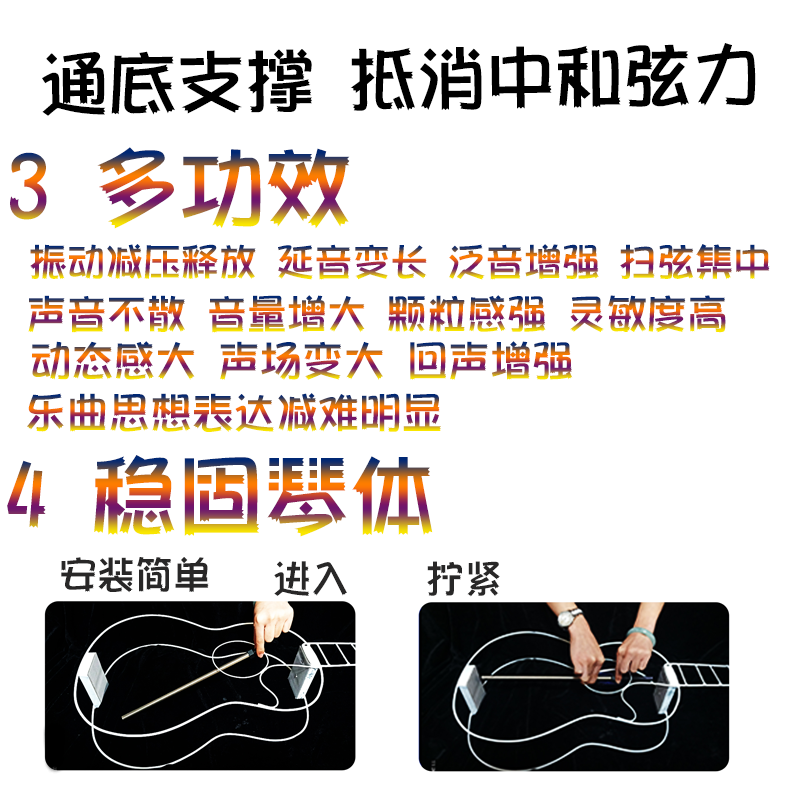 通底支撑 抵消中和弦力

3 多功效

振动减压释放 延音变长 泛音增强 扫弦集中 声音不散 音量增大 颗粒感强 灵敏度高 动态感大 声场变大 回声增强 乐曲思想表达减难明显

4 稳固琴体

安装简单 进入 拧紧