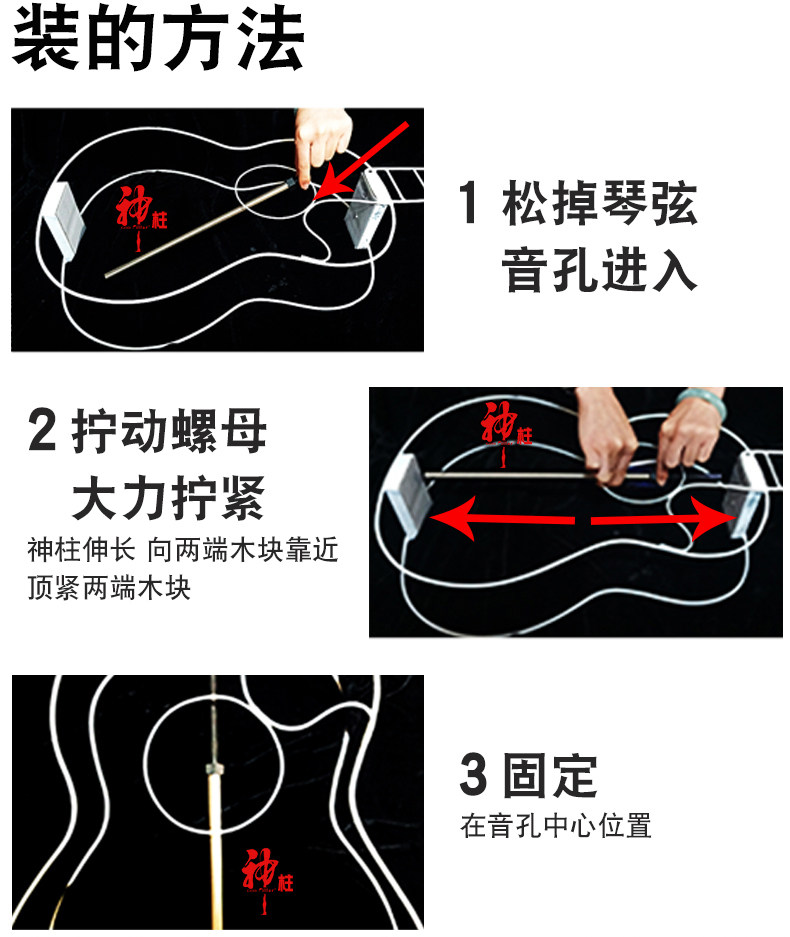 装的方法

神柱

1 松掉琴弦
音孔进入

2 拧动螺母
大力拧紧

神柱伸长 向两端木块靠近
顶紧两端木块

神柱

3 固定
在音孔中心位置

神柱