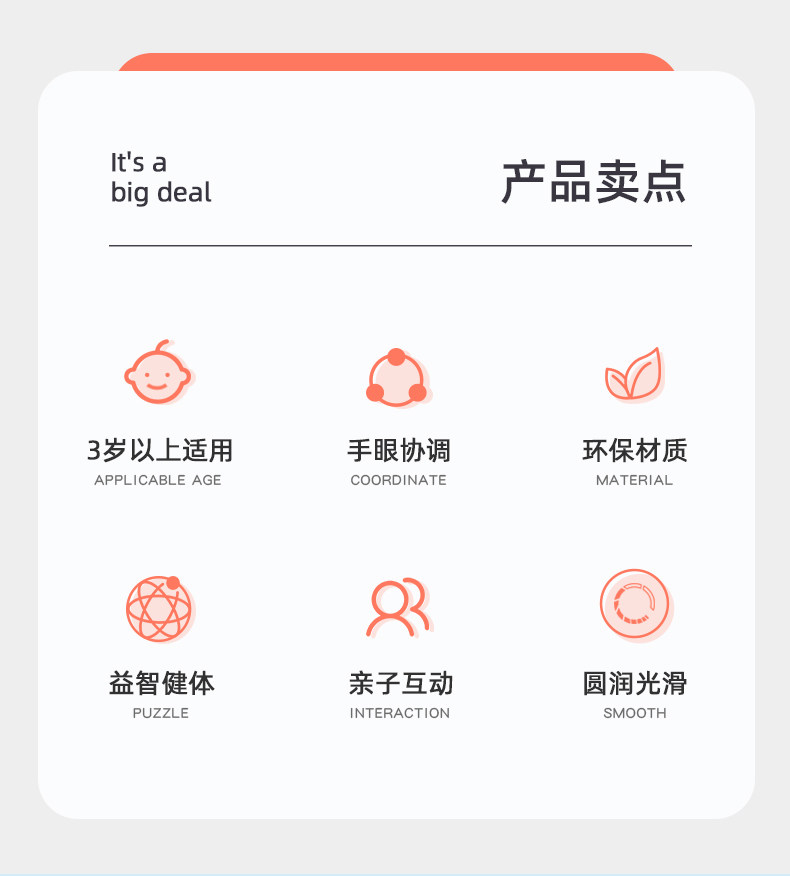 It's a
big deal

产品卖点

3岁以上适用
APPLICABLE AGE

手眼协调
COORDINATE

环保材质
MATERIAL

益智健体
PUZZLE

亲子互动
INTERACTION

圆润光滑
SMOOTH