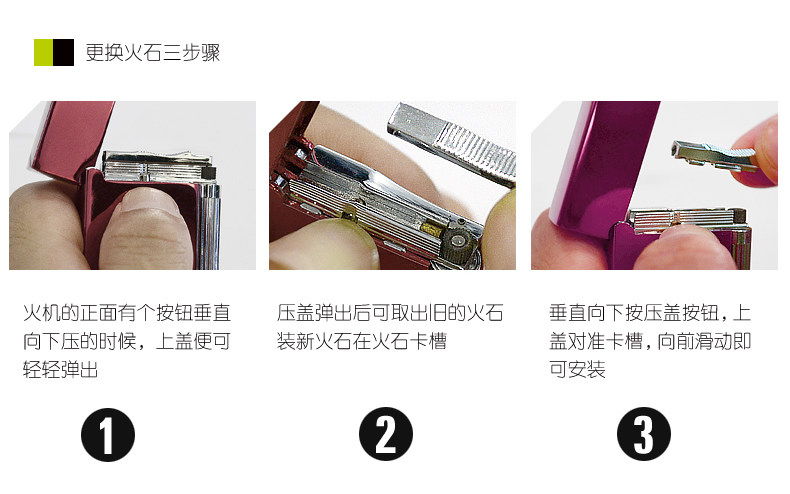 更换火石三步骤

火机的正面有个按钮垂直向下压的时候，上盖便可轻轻弹出

1

压盖弹出后可取出旧的火石装新火石在火石卡槽

2

垂直向下按压盖按钮，上盖对准卡槽，向前滑动即可安装

3