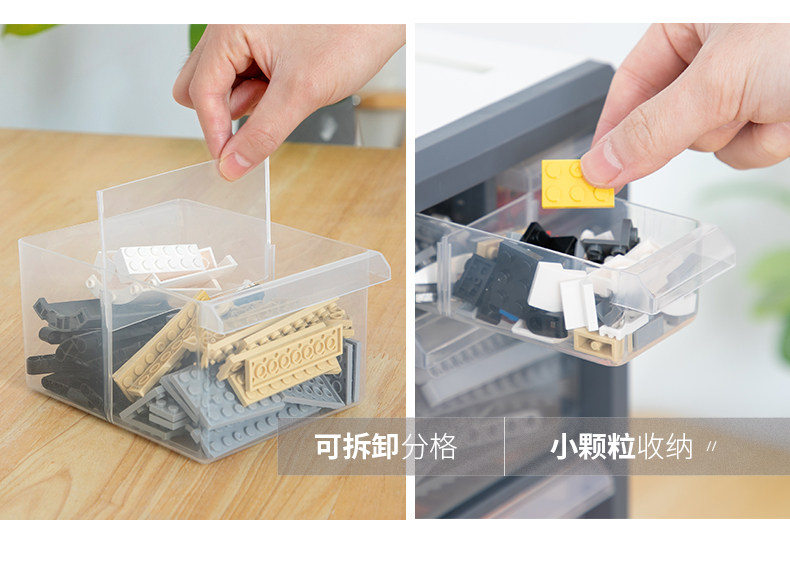 可拆卸分格

小颗粒收纳 //