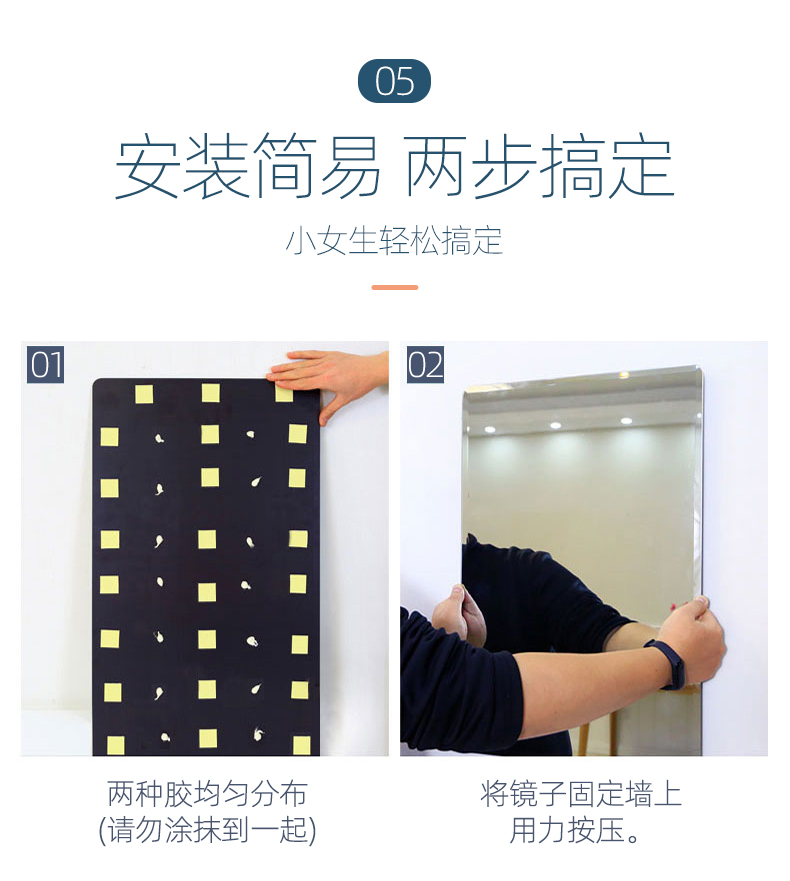 05

安装简易 两步搞定

小女生轻松搞定

01

两种胶均匀分布
(请勿涂抹到一起)

02

将镜子固定墙上
用力按压。