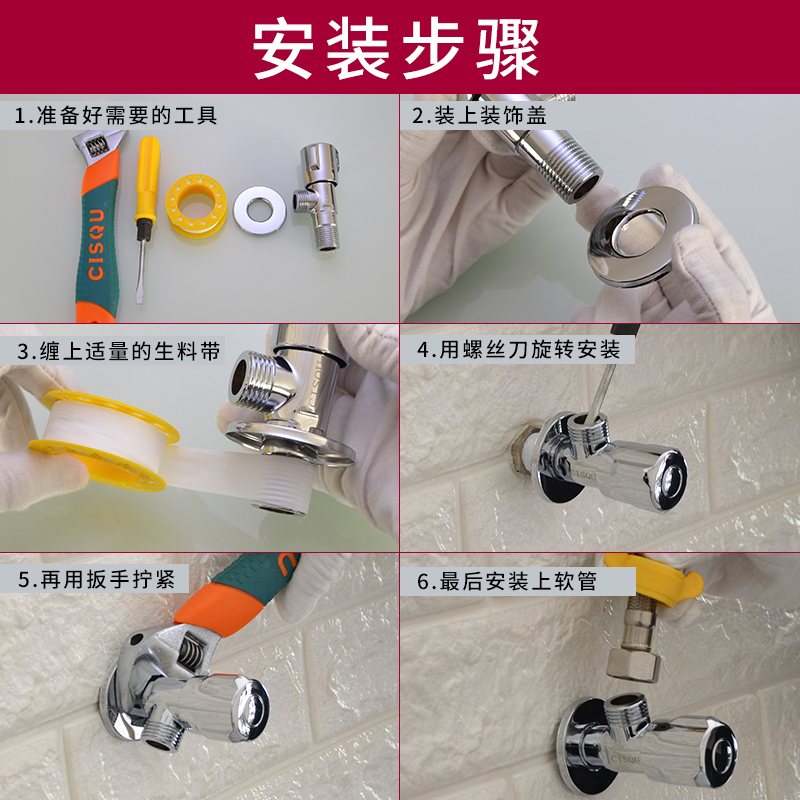 安装步骤

1.准备好需要的工具

CISQU

2.装上装饰盖

3.缠上适量的生料带

CISQU

4.用螺丝刀旋转安装

CISQU

5.再用扳手拧紧

6.最后安装上软管

CISQU