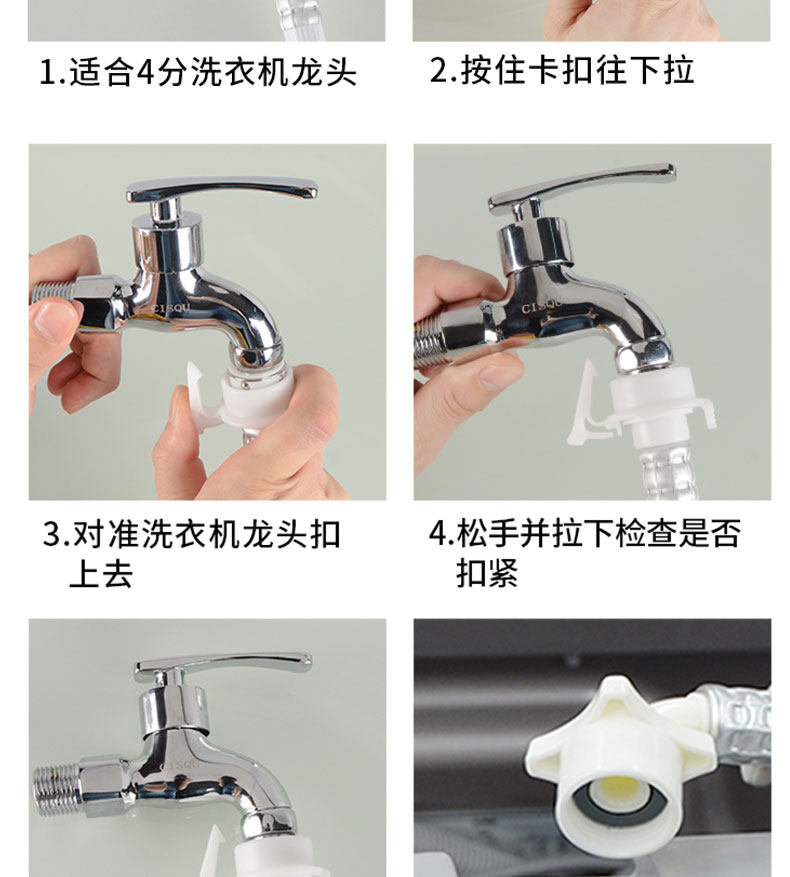 1.适合4分洗衣机龙头

2.按住卡扣往下拉

CISQU

CISQU

3.对准洗衣机龙头扣上去

4.松手并拉下检查是否扣紧

CISQU