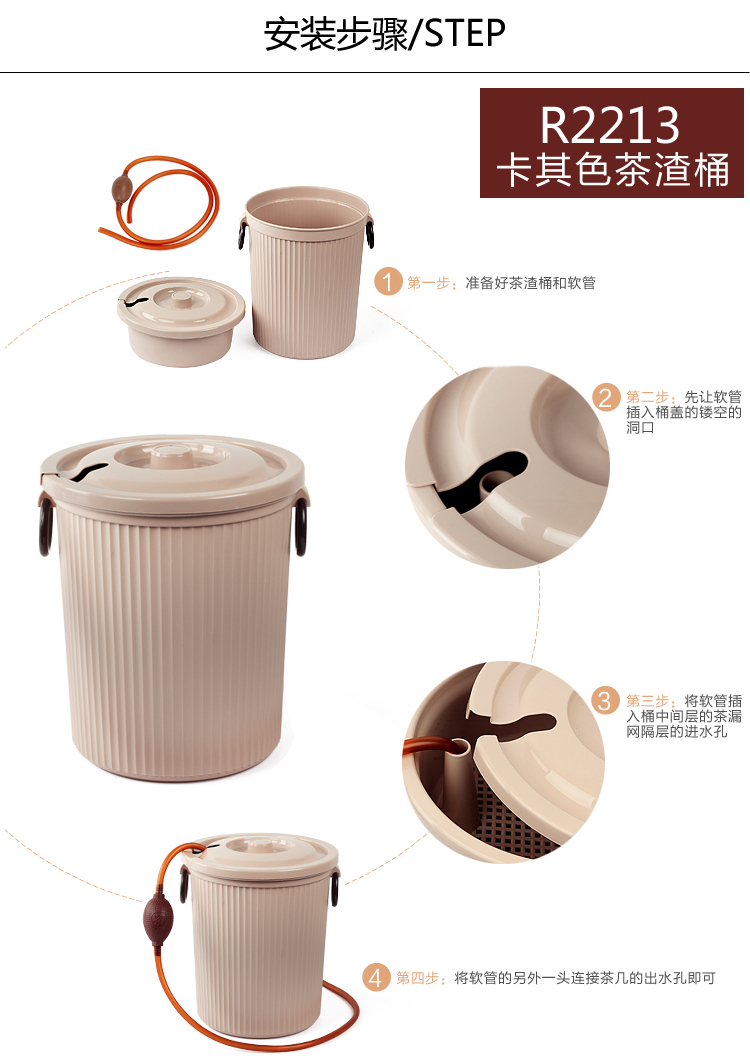 安装步骤/STEP

R2213
卡其色茶渣桶

1 第一步：准备好茶渣桶和软管

2 第二步：先让软管插入桶盖的镂空的洞口

3 第三步：将软管插入桶中间层的茶漏网隔层的进水孔

4 第四步：将软管的另外一头连接茶几的出水孔即可