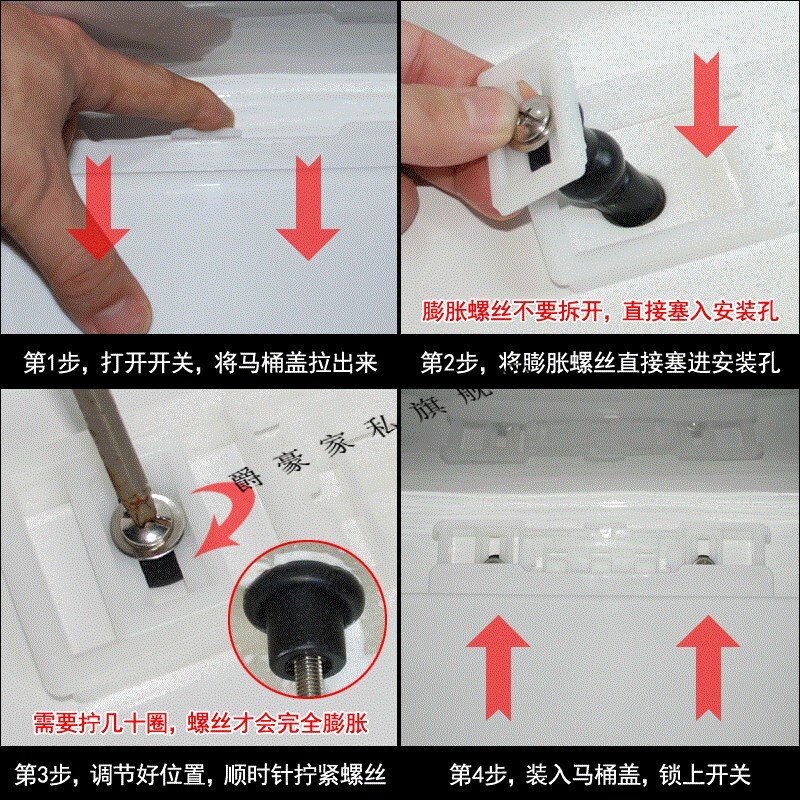 第1步，打开开关，将马桶盖拉出来

膨胀螺丝不要拆开，直接塞入安装孔

第2步，将膨胀螺丝直接塞进安装孔

爵豪家私旗舰

需要拧几十圈，螺丝才会完全膨胀

第3步，调节好位置，顺时针拧紧螺丝

第4步，装入马桶盖，锁上开关