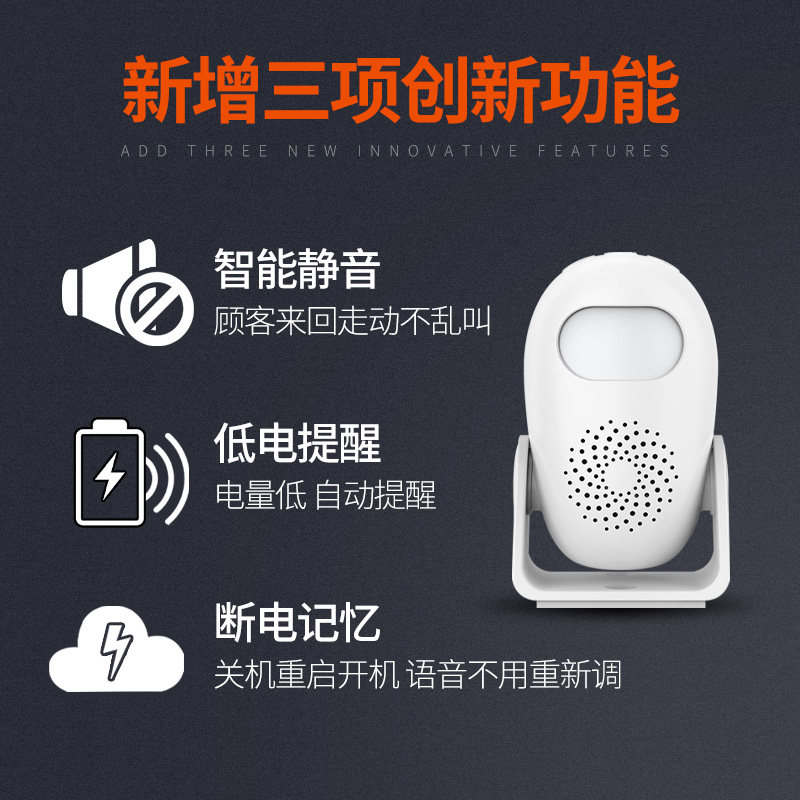 新增三项创新功能

ADD THREE NEW INNOVATIVE FEATURES

智能静音

顾客来回走动不乱叫

低电提醒

电量低 自动提醒

断电记忆

关机重启开机 语音不用重新调