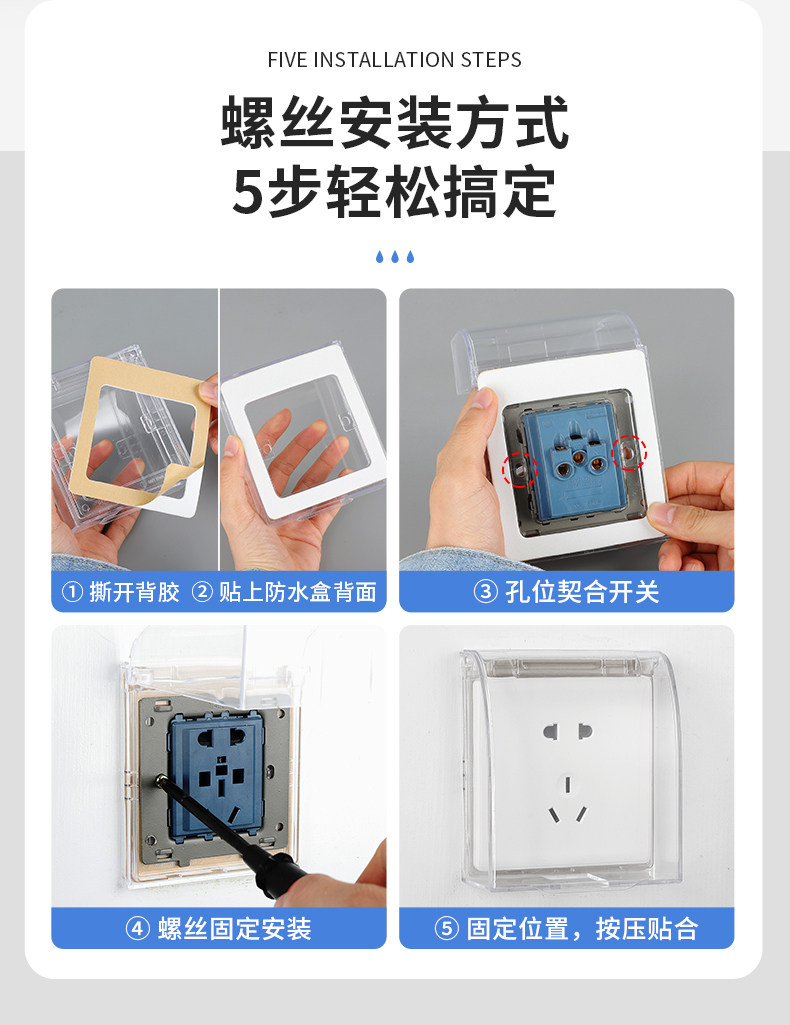 FIVE INSTALLATION STEPS

螺丝安装方式
5步轻松搞定

① 撕开背胶 ② 贴上防水盒背面

③ 孔位契合开关

④ 螺丝固定安装

⑤ 固定位置，按压贴合