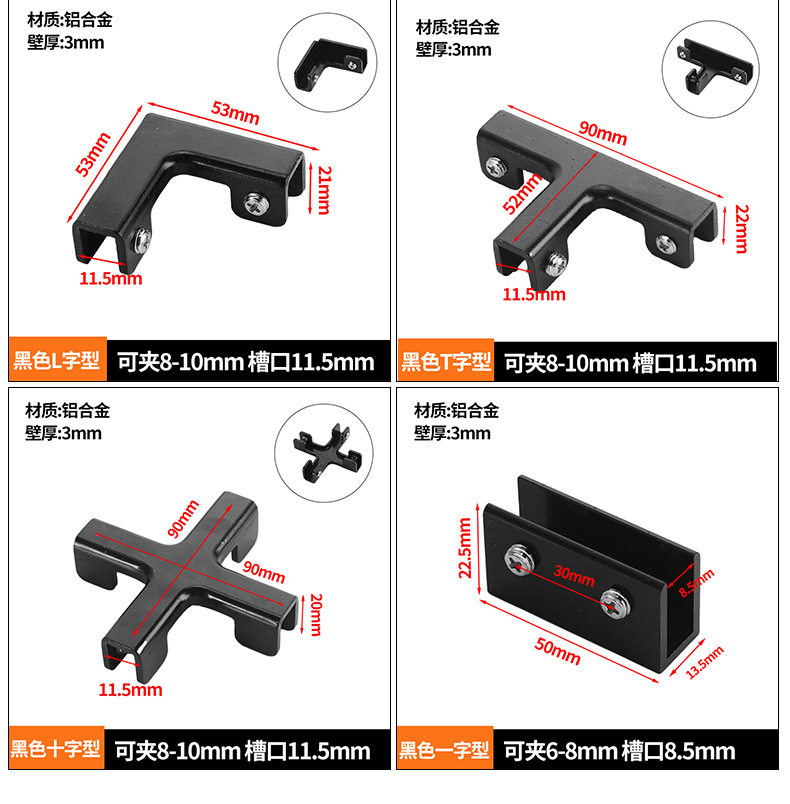 材质:铝合金
壁厚:3mm

53mm
53mm
21mm
11.5mm

黑色L字型 可夹8-10mm 槽口11.5mm

材质:铝合金
壁厚:3mm

90mm
52mm
22mm
11.5mm

黑色T字型 可夹8-10mm 槽口11.5mm

材质:铝合金
壁厚:3mm

90mm
90mm
20mm
11.5mm

黑色十字型 可夹8-10mm 槽口11.5mm

材质:铝合金
壁厚:3mm

22.5mm
30mm
8.5mm
50mm
13.5mm

黑色一字型 可夹6-8mm 槽口8.5mm