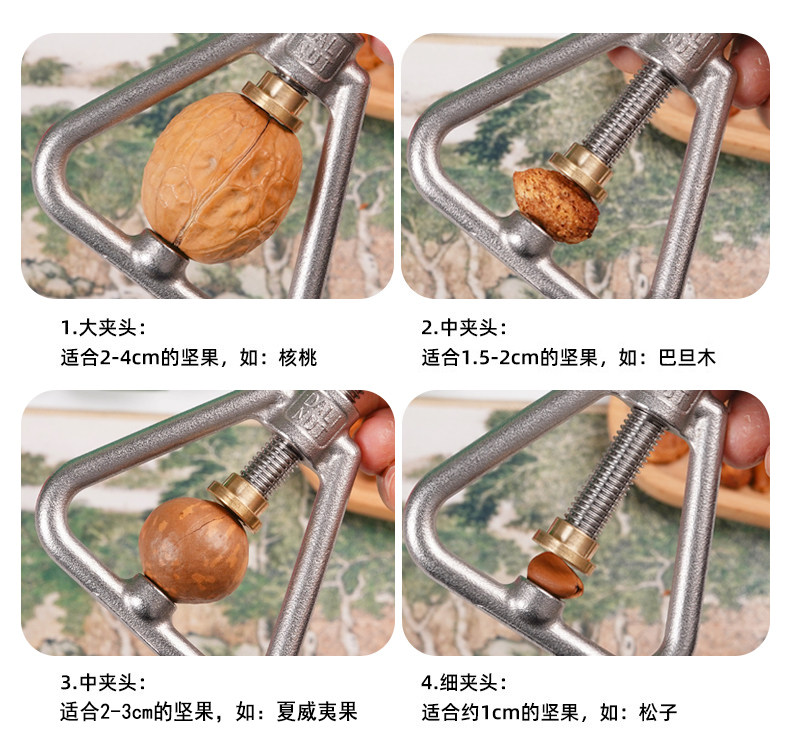 1.大夹头：
适合2-4cm的坚果，如：核桃

2.中夹头：
适合1.5-2cm的坚果，如：巴旦木

3.中夹头：
适合2-3cm的坚果，如：夏威夷果

4.细夹头：
适合约1cm的坚果，如：松子