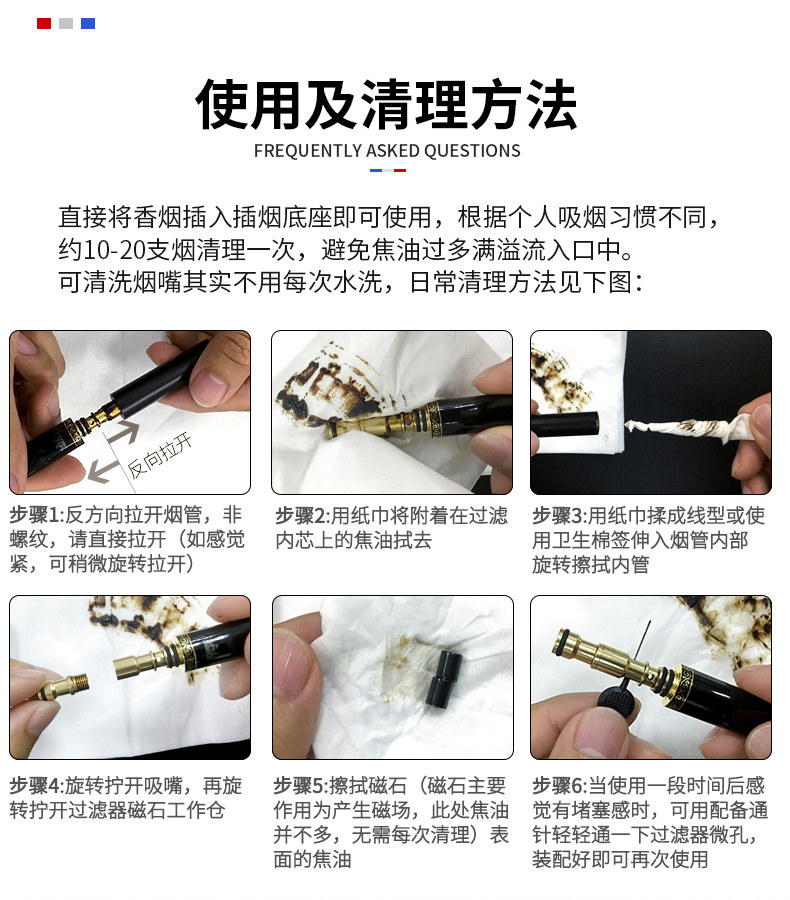 使用及清理方法
FREQUENTLY ASKED QUESTIONS

直接将香烟插入插烟底座即可使用，根据个人吸烟习惯不同，约10-20支烟清理一次，避免焦油过多满溢流入口中。
可清洗烟嘴其实不用每次水洗，日常清理方法见下图：

反向拉开

步骤1:反方向拉开烟管，非螺纹，请直接拉开（如感觉紧，可稍微旋转拉开）

步骤2:用纸巾将附着在过滤内芯上的焦油拭去

步骤3:用纸巾揉成线型或使用卫生棉签伸入烟管内部旋转擦拭内管

步骤4:旋转拧开吸嘴，再旋转拧开过滤器磁石工作仓

步骤5:擦拭磁石（磁石主要作用为产生磁场，此处焦油并不多，无需每次清理）表面的焦油

步骤6:当使用一段时间后感觉有堵塞感时，可用配备通针轻轻通一下过滤器微孔，装配好即可再次使用