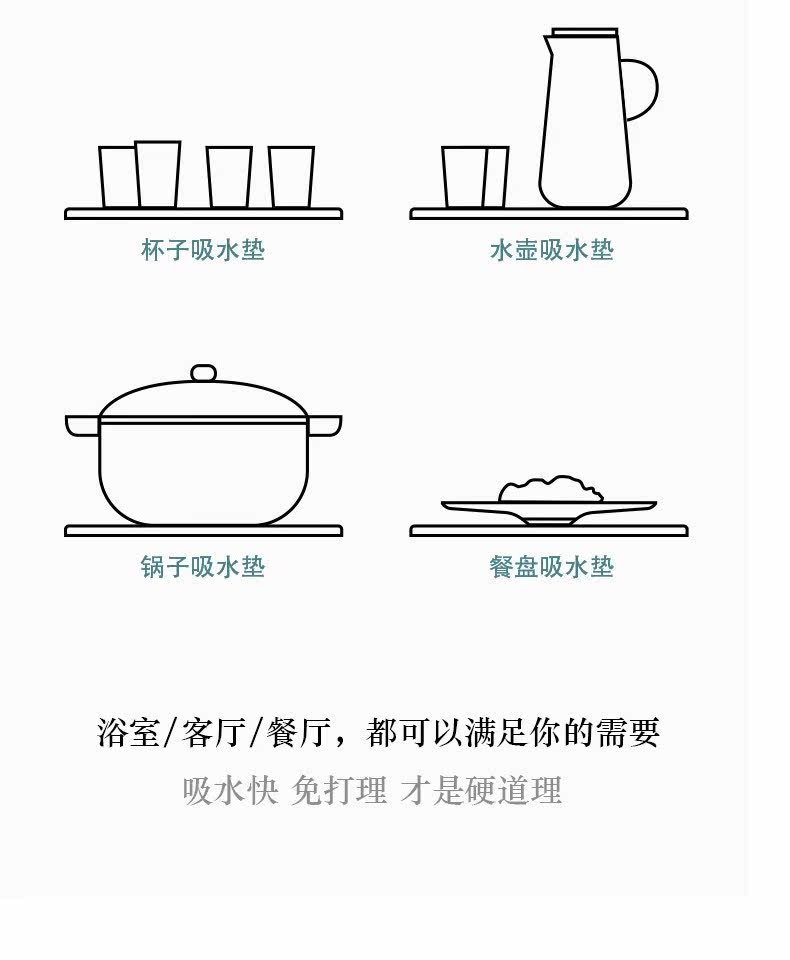 杯子吸水垫

水壶吸水垫

锅子吸水垫

餐盘吸水垫

浴室/客厅/餐厅，都可以满足你的需要

吸水快 免打理 才是硬道理