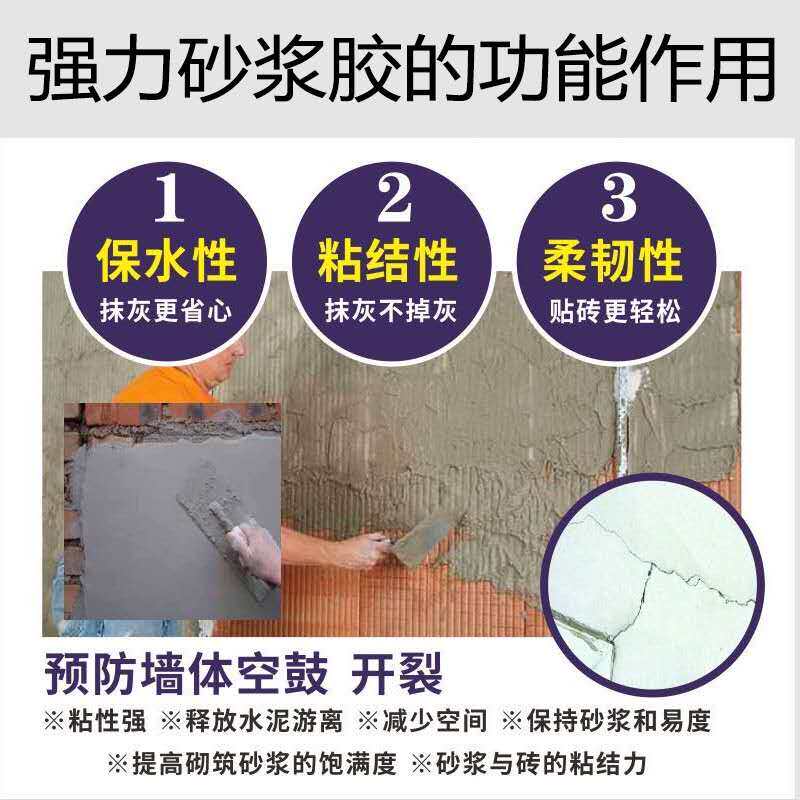 强力砂浆胶的功能作用

1
保水性
抹灰更省心

2
粘结性
抹灰不掉灰

3
柔韧性
贴砖更轻松

预防墙体空鼓 开裂

※粘性强 ※释放水泥游离 ※减少空间 ※保持砂浆和易度

※提高砌筑砂浆的饱满度 ※砂浆与砖的粘结力