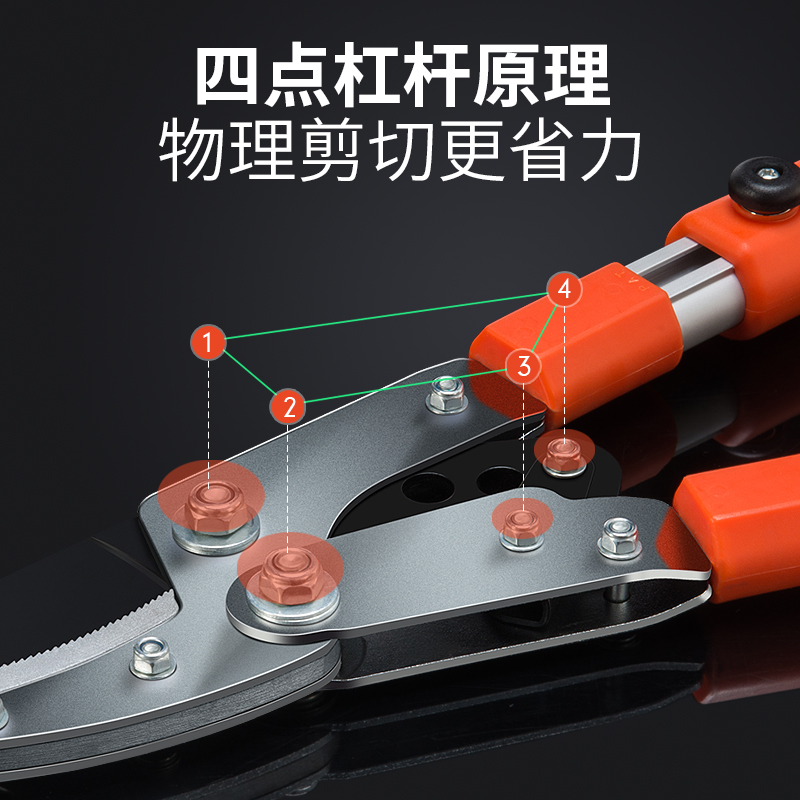 四点杠杆原理
物理剪切更省力

1
2
3
4