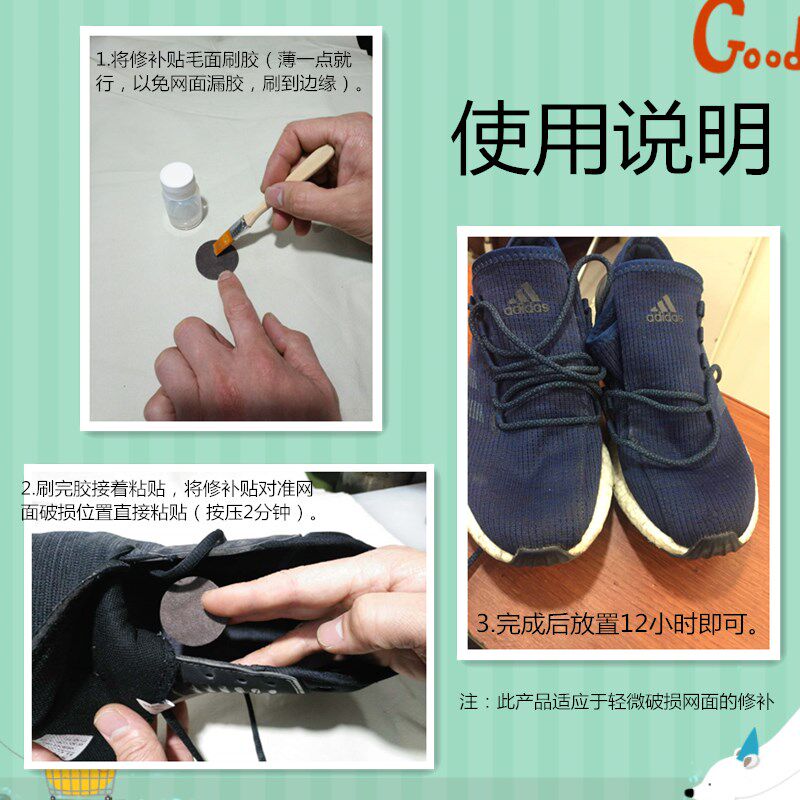 Good

使用说明

1.将修补贴毛面刷胶（薄一点就行，以免网面漏胶，刷到边缘）。

adidas

adidas

2.刷完胶接着粘贴，将修补贴对准网面破损位置直接粘贴（按压2分钟）。

3.完成后放置12小时即可。

注：此产品适应于轻微破损网面的修补