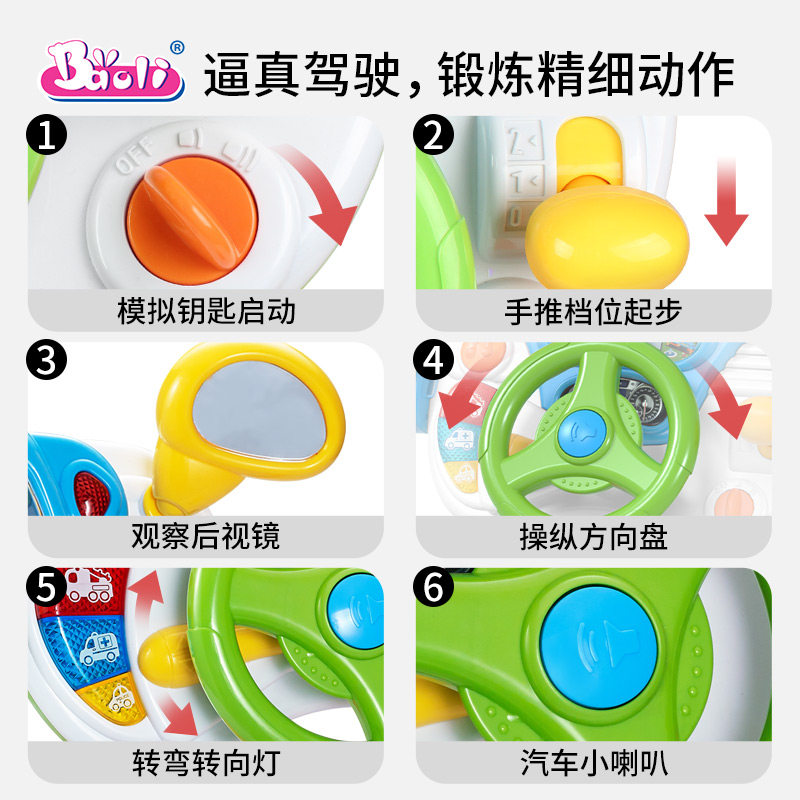 Baoli®
逼真驾驶，锻炼精细动作

1
OFF
模拟钥匙启动

2
2
1
0
手推档位起步

3
观察后视镜

4
操纵方向盘

5
转弯转向灯

6
汽车小喇叭