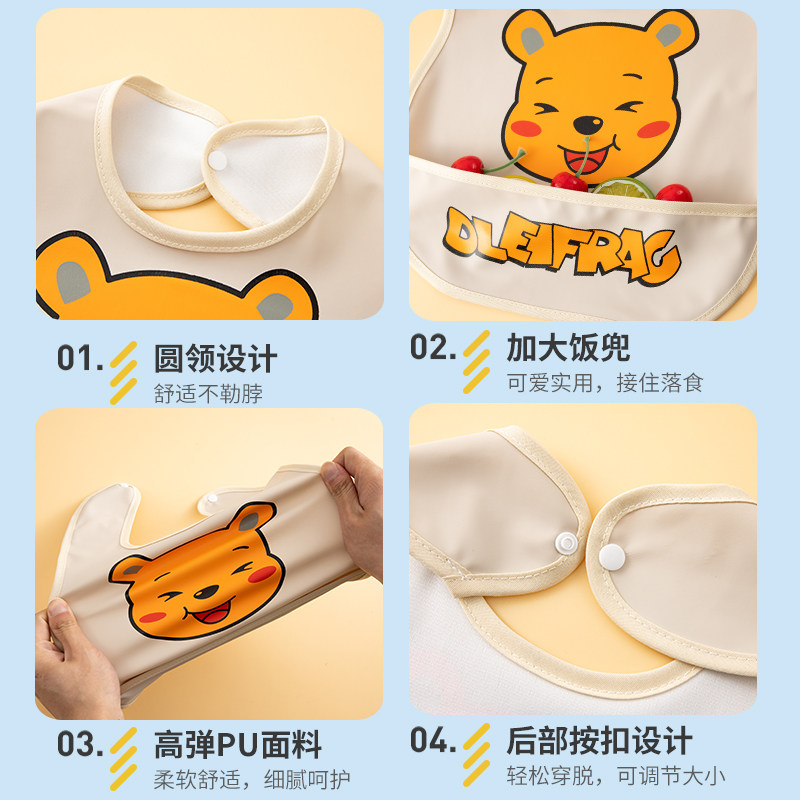 DLEIFRAG

01. 圆领设计
舒适不勒脖

02. 加大饭兜
可爱实用，接住落食

03. 高弹PU面料
柔软舒适，细腻呵护

04. 后部按扣设计
轻松穿脱，可调节大小