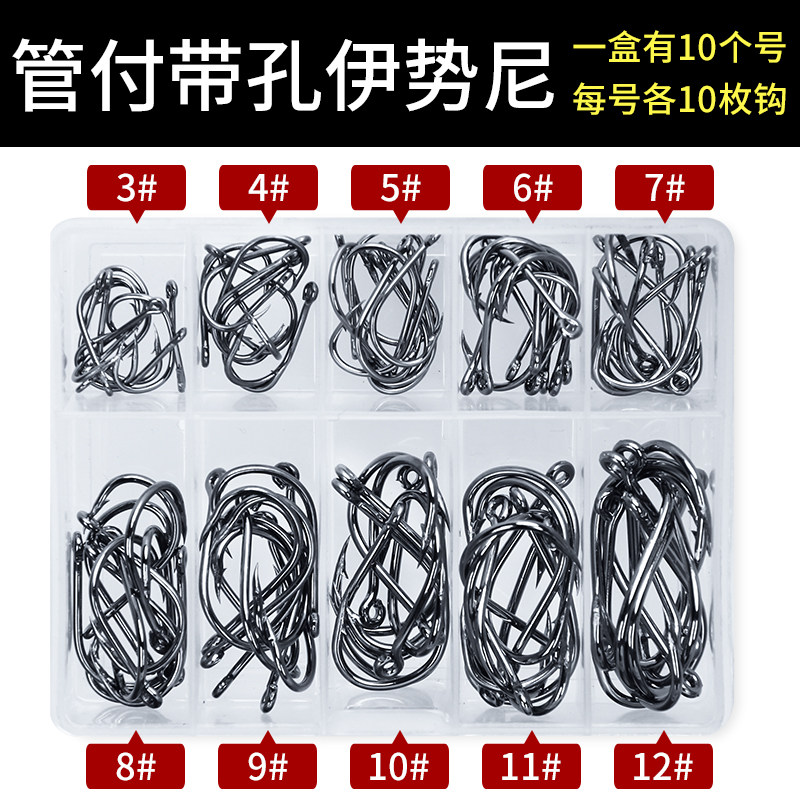 管付带孔伊势尼

一盒有10个号
每号各10枚钩

3#
4#
5#
6#
7#

8#
9#
10#
11#
12#