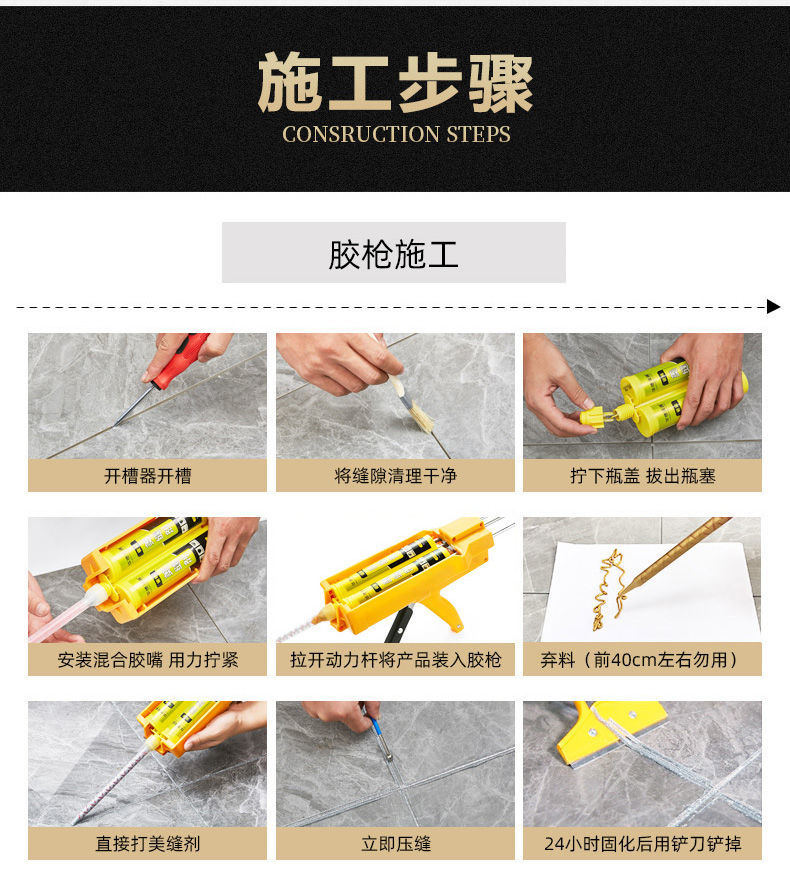 施工步骤
CONSRUCTION STEPS

胶枪施工

开槽器开槽

将缝隙清理干净

拧下瓶盖 拔出瓶塞

安装混合胶嘴 用力拧紧

拉开动力杆将产品装入胶枪

弃料（前40cm左右勿用）

直接打美缝剂

立即压缝

24小时固化后用铲刀铲掉