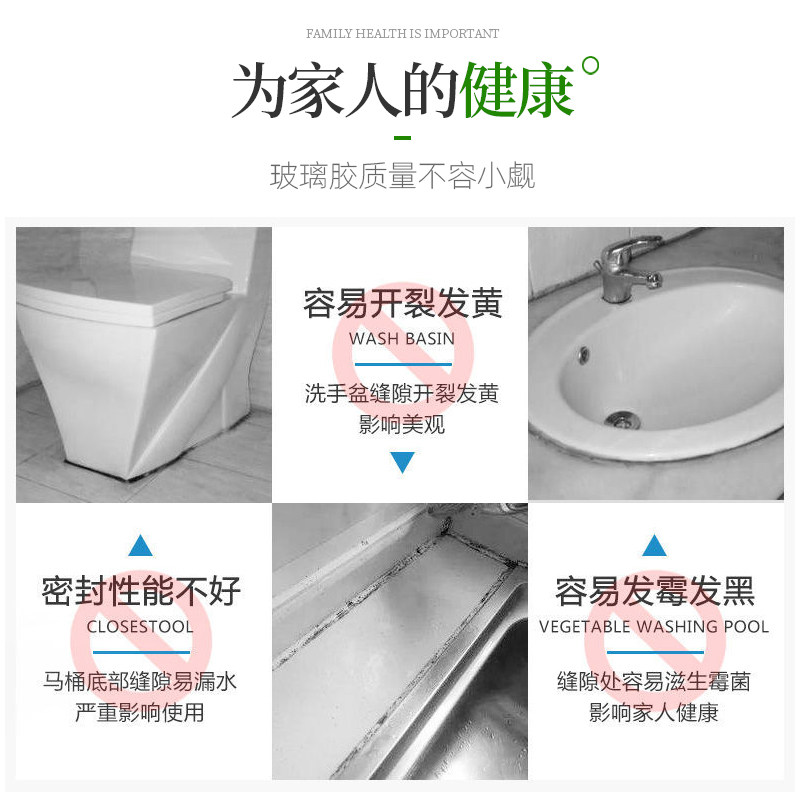 FAMILY HEALTH IS IMPORTANT

为家人的健康

玻璃胶质量不容小觑

容易开裂发黄

WASH BASIN

洗手盆缝隙开裂发黄
影响美观

密封性能不好

CLOSESTOOL

马桶底部缝隙易漏水
严重影响使用

容易发霉发黑

VEGETABLE WASHING POOL

缝隙处容易滋生霉菌
影响家人健康