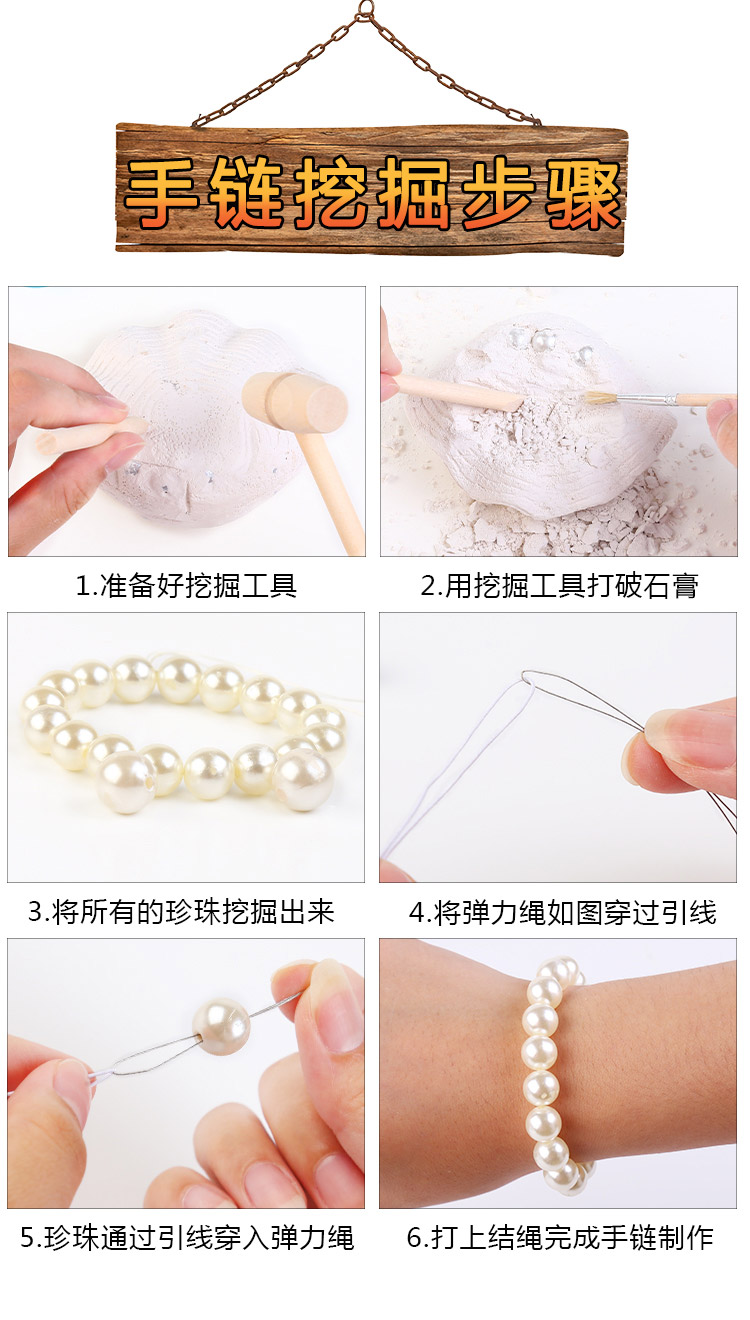 手链挖掘步骤

1.准备好挖掘工具

2.用挖掘工具打破石膏

3.将所有的珍珠挖掘出来

4.将弹力绳如图穿过引线

5.珍珠通过引线穿入弹力绳

6.打上结绳完成手链制作