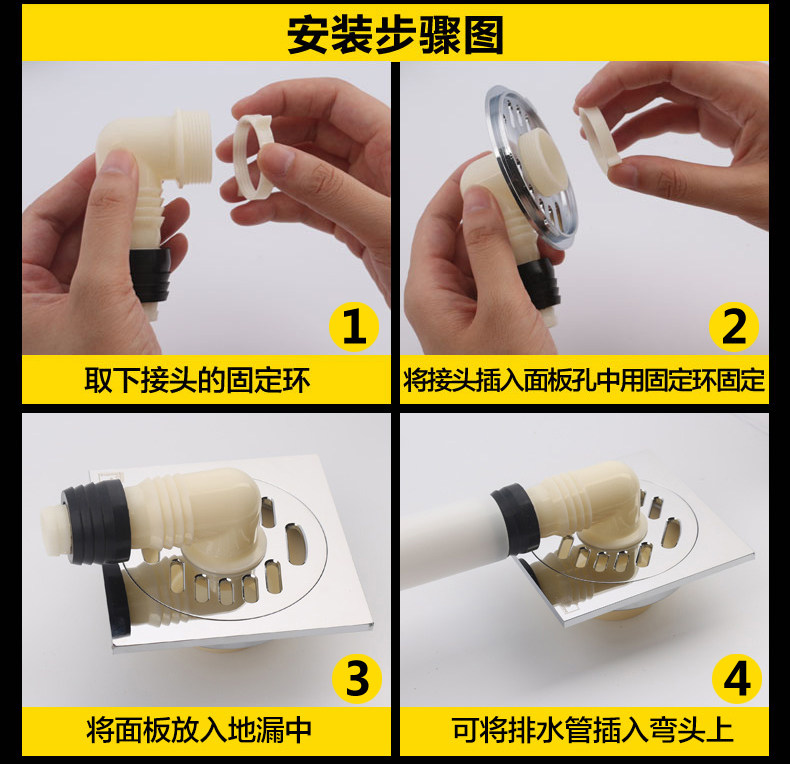 安装步骤图

1
取下接头的固定环

2
将接头插入面板孔中用固定环固定

3
将面板放入地漏中

4
可将排水管插入弯头上