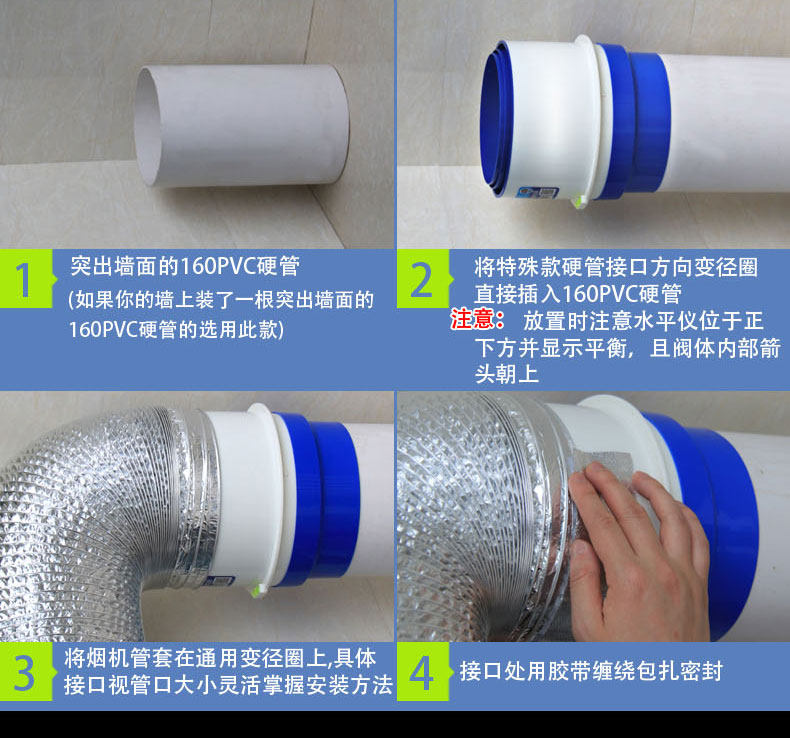 1 突出墙面的160PVC硬管
(如果你的墙上装了一根突出墙面的160PVC硬管的选用此款)

2 将特殊款硬管接口方向变径圈直接插入160PVC硬管
注意： 放置时注意水平仪位于正下方并显示平衡，且阀体内部箭头朝上

3 将烟机管套在通用变径圈上,具体接口视管口大小灵活掌握安装方法

4 接口处用胶带缠绕包扎密封