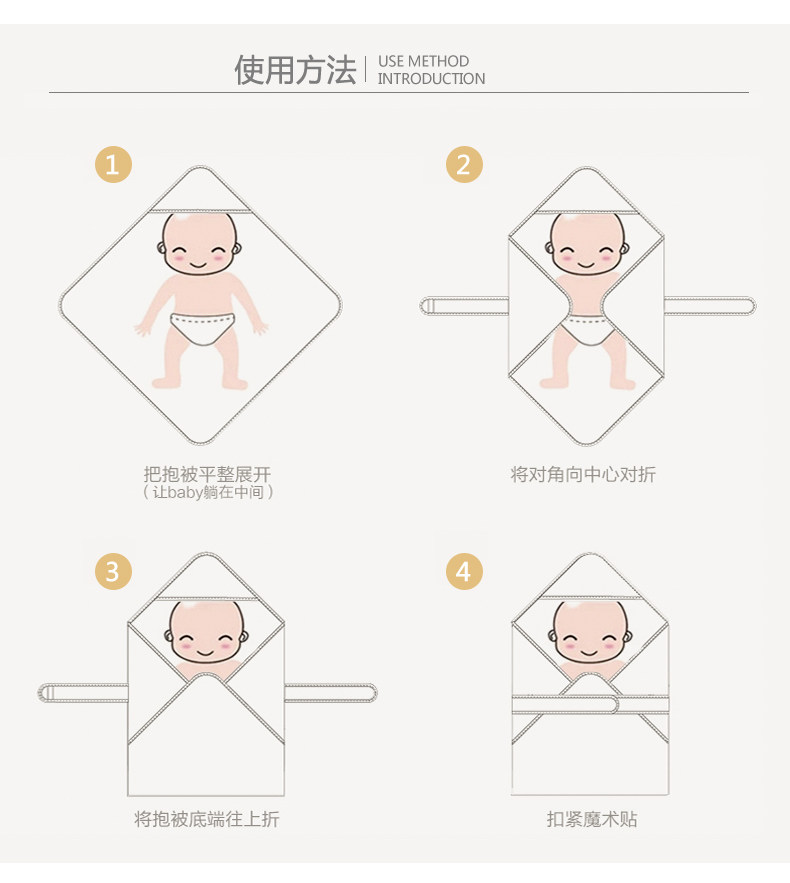 使用方法 | USE METHOD INTRODUCTION

1

把抱被平整展开
（让baby躺在中间）

2

将对角向中心对折

3

将抱被底端往上折

4

扣紧魔术贴