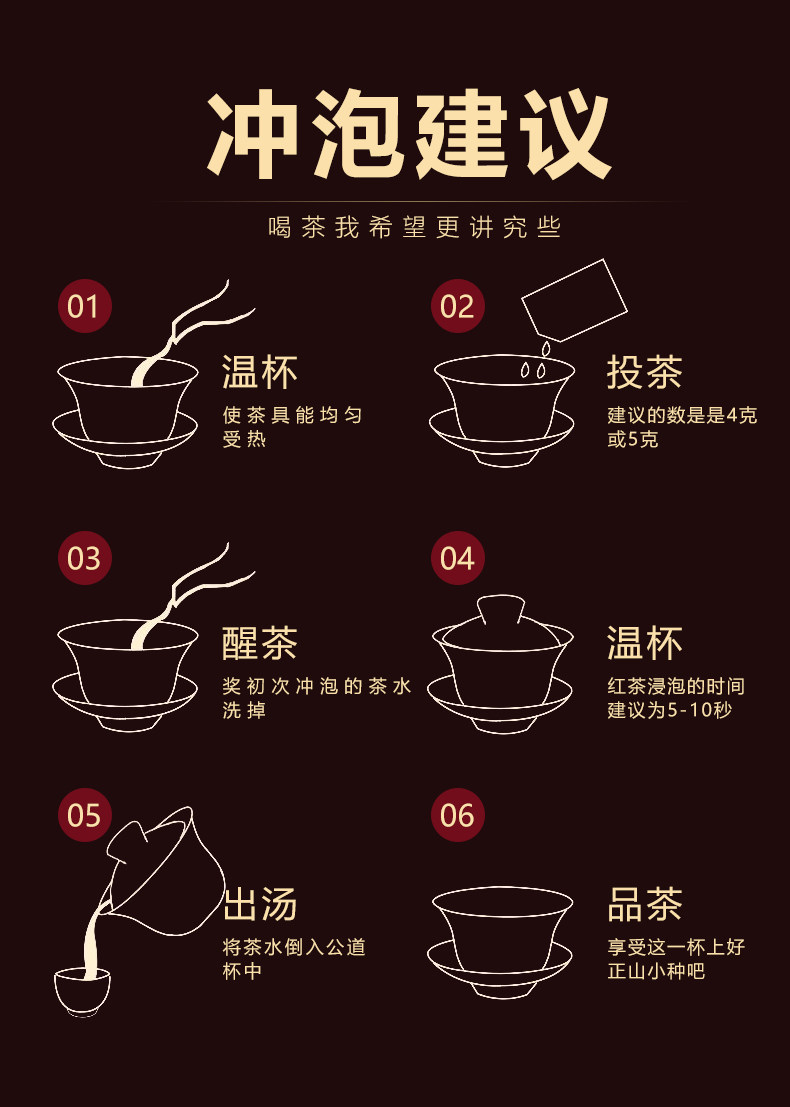 冲泡建议

喝茶我希望更讲究些

01

温杯

使茶具能均匀受热

02

投茶

建议的数是是4克或5克

03

醒茶

奖初次冲泡的茶水洗掉

04

温杯

红茶浸泡的时间建议为5-10秒

05

出汤

将茶水倒入公道杯中

06

品茶

享受这一杯上好正山小种吧