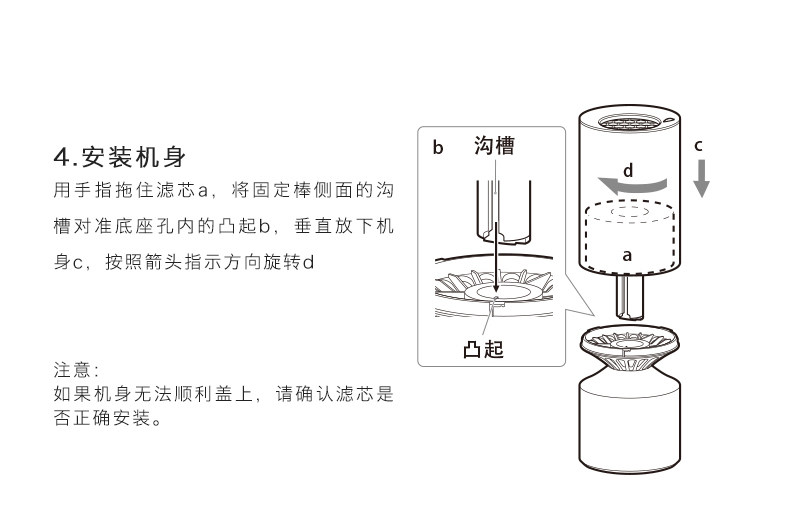 4.安装机身

用手指拖住滤芯a，将固定棒侧面的沟槽对准底座孔内的凸起b，垂直放下机身c，按照箭头指示方向旋转d

注意：
如果机身无法顺利盖上，请确认滤芯是否正确安装。

b
沟槽
凸起

c
d
a