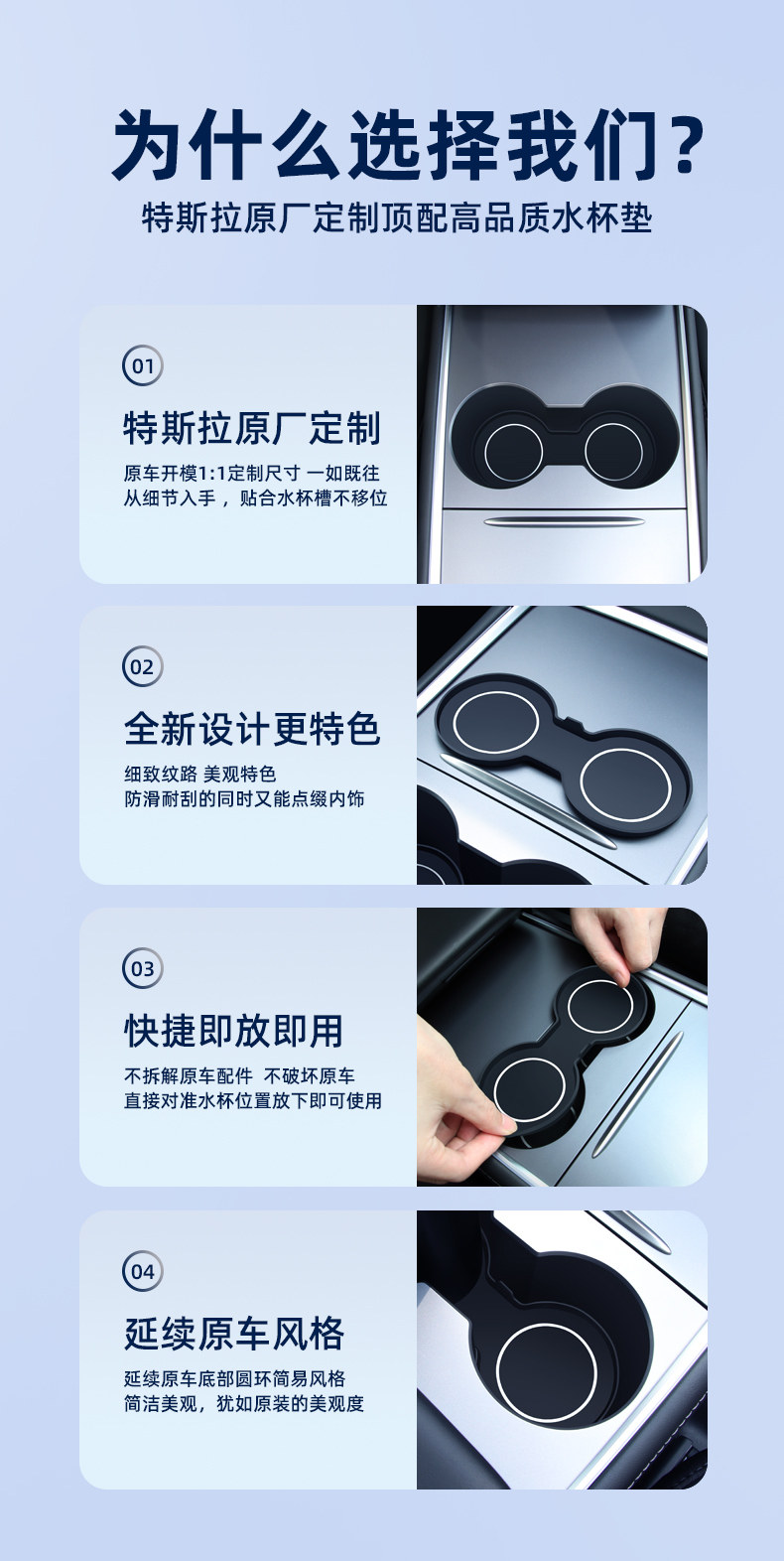 为什么选择我们？
特斯拉原厂定制顶配高品质水杯垫

01
特斯拉原厂定制
原车开模1:1定制尺寸 一如既往
从细节入手，贴合水杯槽不移位

02
全新设计更特色
细致纹路 美观特色
防滑耐刮的同时又能点缀内饰

03
快捷即放即用
不拆解原车配件 不破坏原车
直接对准水杯位置放下即可使用

04
延续原车风格
延续原车底部圆环简易风格
简洁美观，犹如原装的美观度