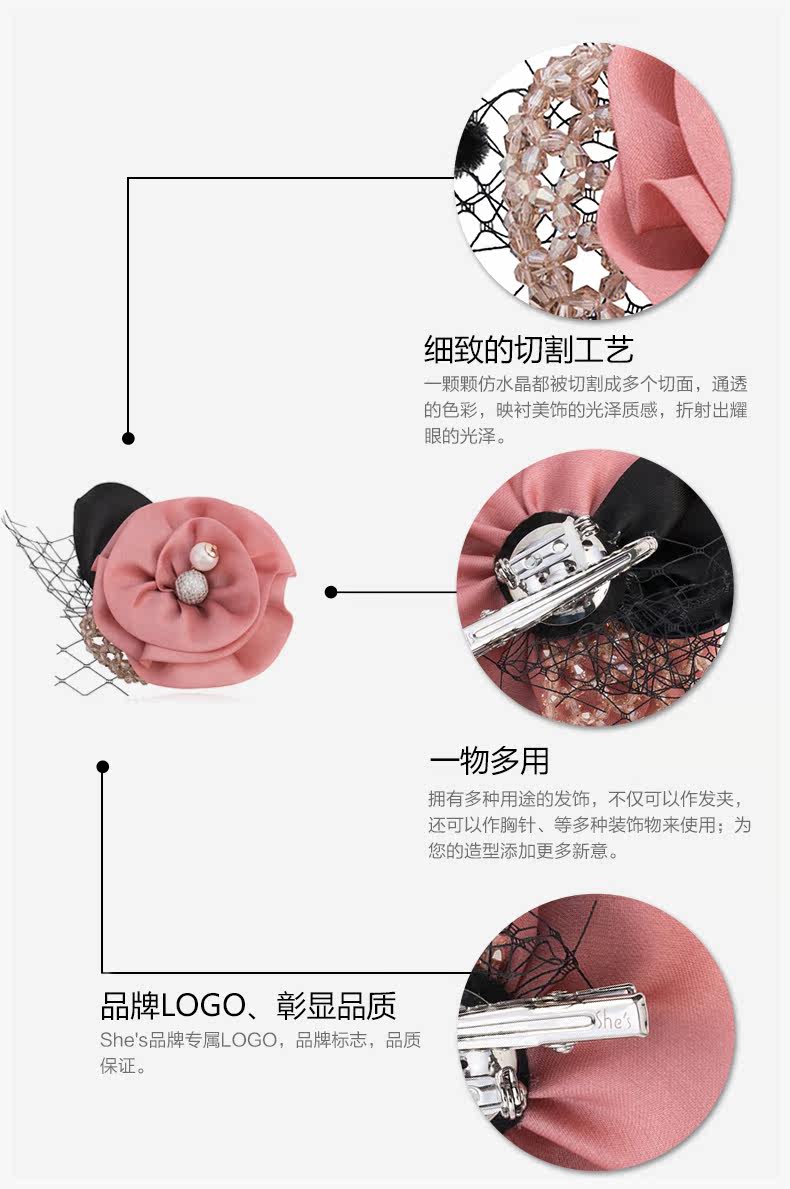 细致的切割工艺

一颗颗仿水晶都被切割成多个切面，通透的色彩，映衬美饰的光泽质感，折射出耀眼的光泽。

一物多用

拥有多种用途的发饰，不仅可以作发夹，还可以作胸针、等多种装饰物来使用；为您的造型添加更多新意。

品牌LOGO、彰显品质

She's品牌专属LOGO，品牌标志，品质保证。

She's