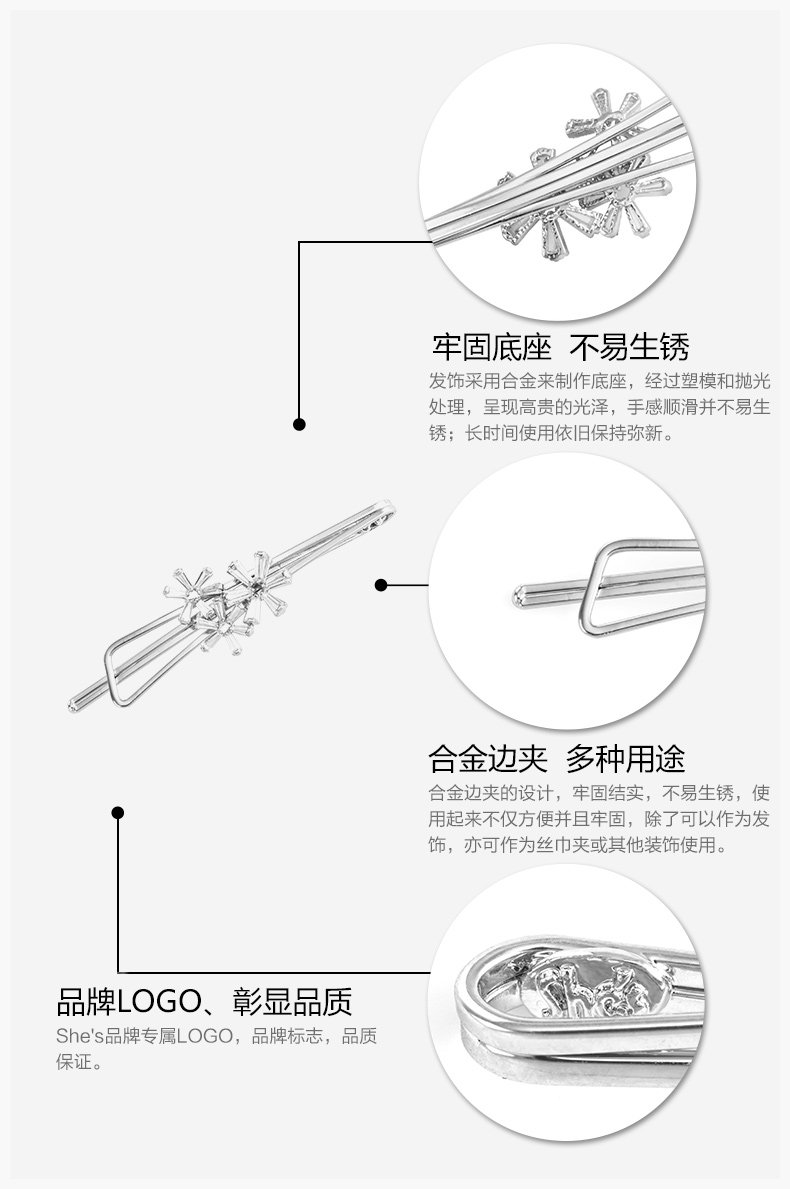 牢固底座 不易生锈

发饰采用合金来制作底座，经过塑模和抛光处理，呈现高贵的光泽，手感顺滑并不易生锈；长时间使用依旧保持弥新。

合金边夹 多种用途

合金边夹的设计，牢固结实，不易生锈，使用起来不仅方便并且牢固，除了可以作为发饰，亦可作为丝巾夹或其他装饰使用。

品牌LOGO、彰显品质

She's品牌专属LOGO，品牌标志，品质保证。