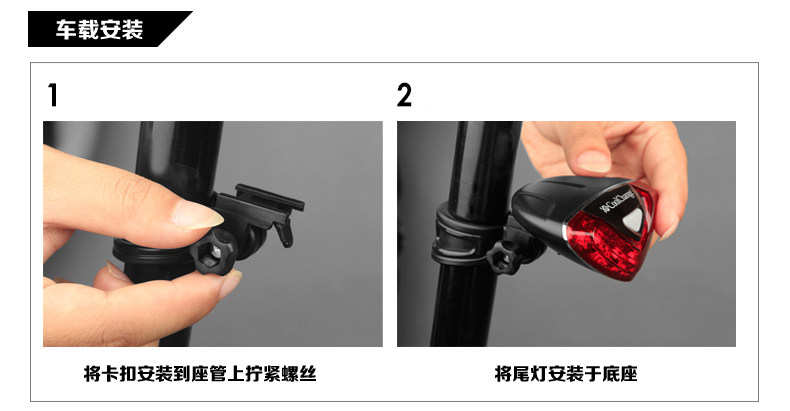 车载安装

1

将卡扣安装到座管上拧紧螺丝

2

CoolChange

将尾灯安装于底座