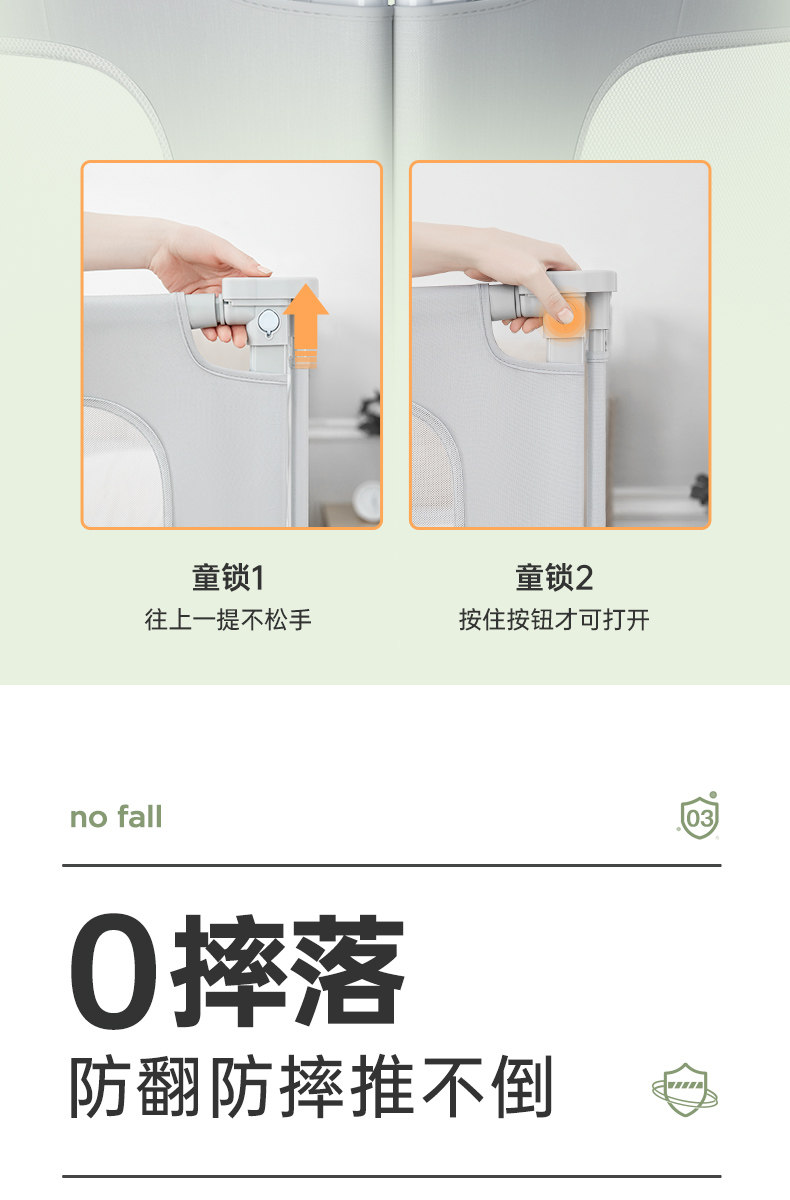 童锁1
往上一提不松手

童锁2
按住按钮才可打开

no fall

03

0摔落
防翻防摔推不倒