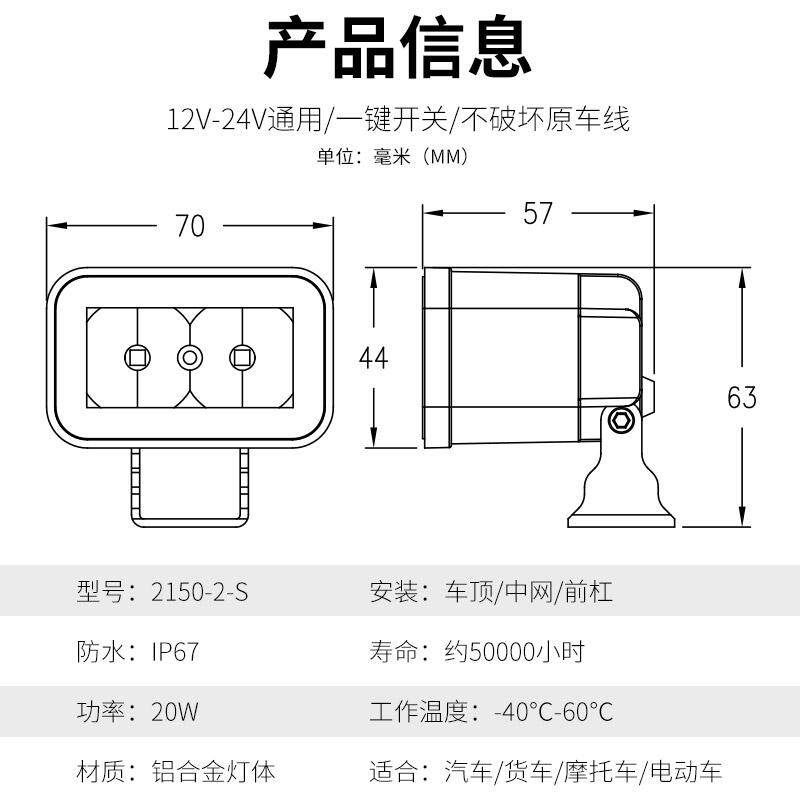 产品信息

12V-24V通用/一键开关/不破坏原车线

单位：毫米（MM）

70

57

44

63

| 型号：2150-2-S | 安装：车顶/中网/前杠 |
|---|---|
| 防水：IP67 | 寿命：约50000小时 |
| 功率：20W | 工作温度：-40°C-60°C |
| 材质：铝合金灯体 | 适合：汽车/货车/摩托车/电动车 |