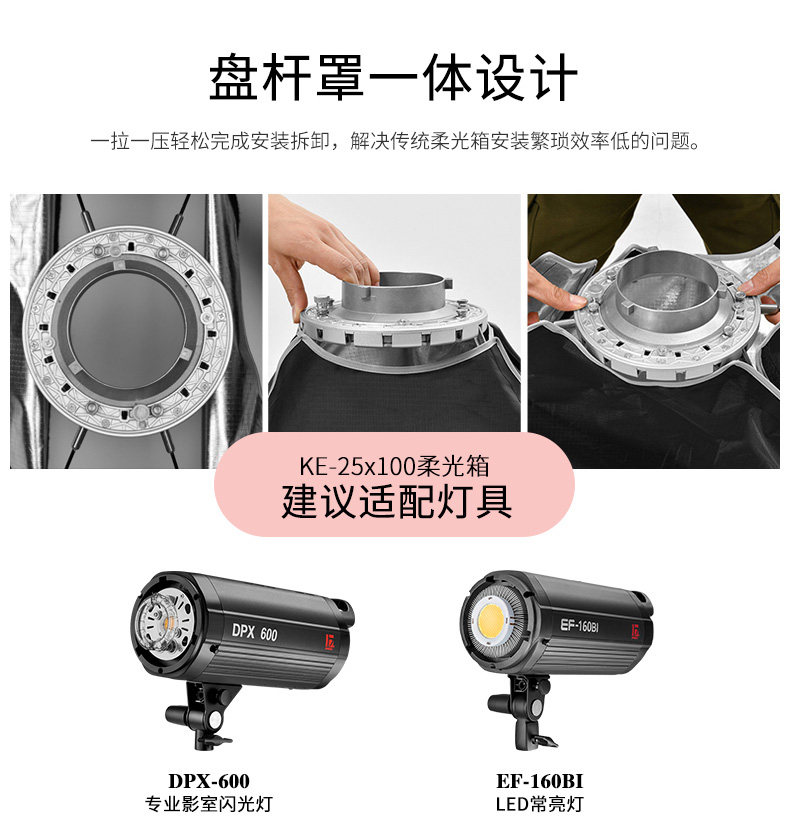 盘杆罩一体设计

一拉一压轻松完成安装拆卸，解决传统柔光箱安装繁琐效率低的问题。

KE-25x100柔光箱
建议适配灯具

DPX 600

EF-160BI

DPX-600
专业影室闪光灯

EF-160BI
LED常亮灯