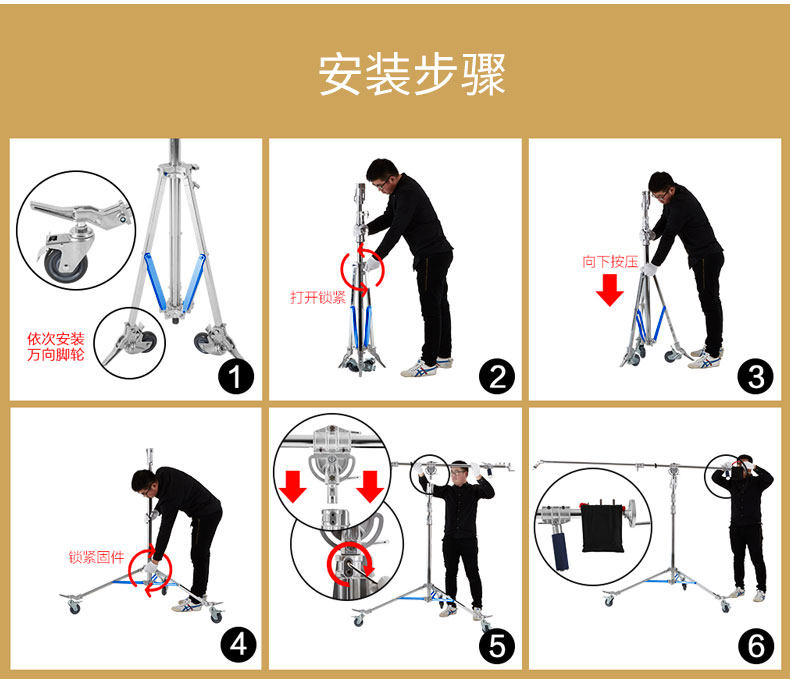 安装步骤

依次安装
万向脚轮

1

打开锁紧

2

向下按压

3

锁紧固件

4

5

6