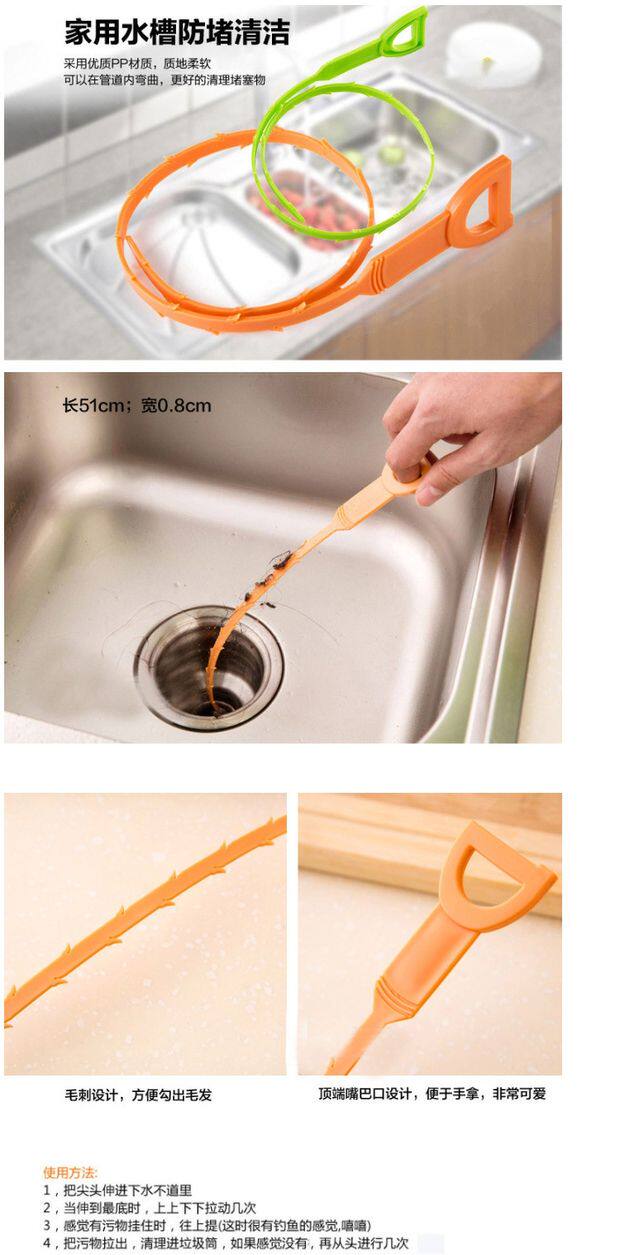 家用水槽防堵清洁

采用优质PP材质，质地柔软
可以在管道内弯曲，更好的清理堵塞物

长51cm；宽0.8cm

毛刺设计，方便勾出毛发

顶端嘴巴口设计，便于手拿，非常可爱

使用方法:
1，把尖头伸进下水不道里
2，当伸到最底时，上上下下拉动几次
3，感觉有污物挂住时，往上提(这时很有钓鱼的感觉,嘻嘻)
4，把污物拉出，清理进垃圾筒，如果感觉没有，再从头进行几次