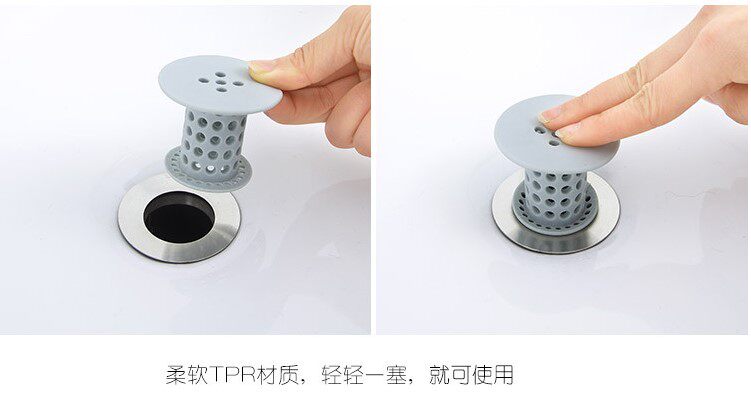 柔软TPR材质，轻轻一塞，就可使用