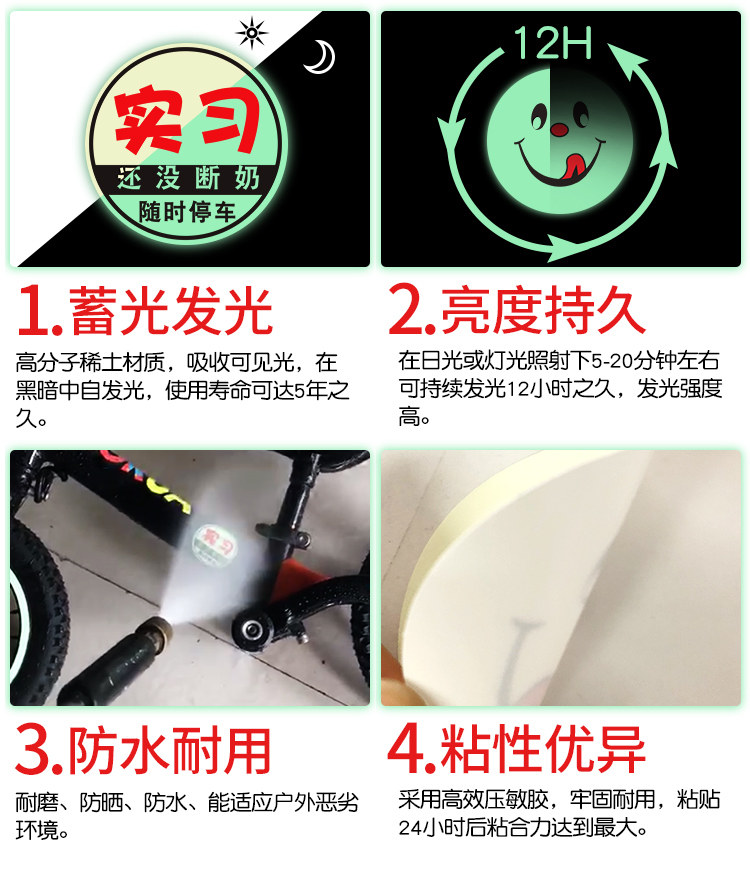 实习
还没断奶
随时停车

12H

1.蓄光发光

高分子稀土材质，吸收可见光，在黑暗中自发光，使用寿命可达5年之久。

2.亮度持久

在日光或灯光照射下5-20分钟左右可持续发光12小时之久，发光强度高。

实习

3.防水耐用

耐磨、防晒、防水、能适应户外恶劣环境。

4.粘性优异

采用高效压敏胶，牢固耐用，粘贴24小时后粘合力达到最大。