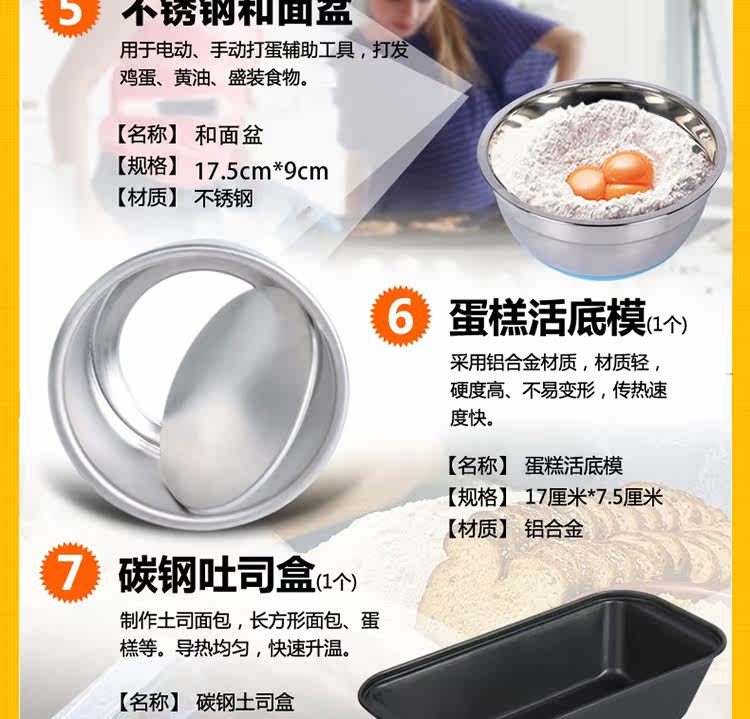 5 不锈钢和面盆

用于电动、手动打蛋辅助工具，打发鸡蛋、黄油、盛装食物。

【名称】 和面盆
【规格】 17.5cm*9cm
【材质】 不锈钢

6 蛋糕活底模(1个)

采用铝合金材质，材质轻，硬度高、不易变形，传热速度快。

【名称】 蛋糕活底模
【规格】 17厘米*7.5厘米
【材质】 铝合金

7 碳钢吐司盒(1个)

制作土司面包，长方形面包、蛋糕等。导热均匀，快速升温。

【名称】 碳钢土司盒