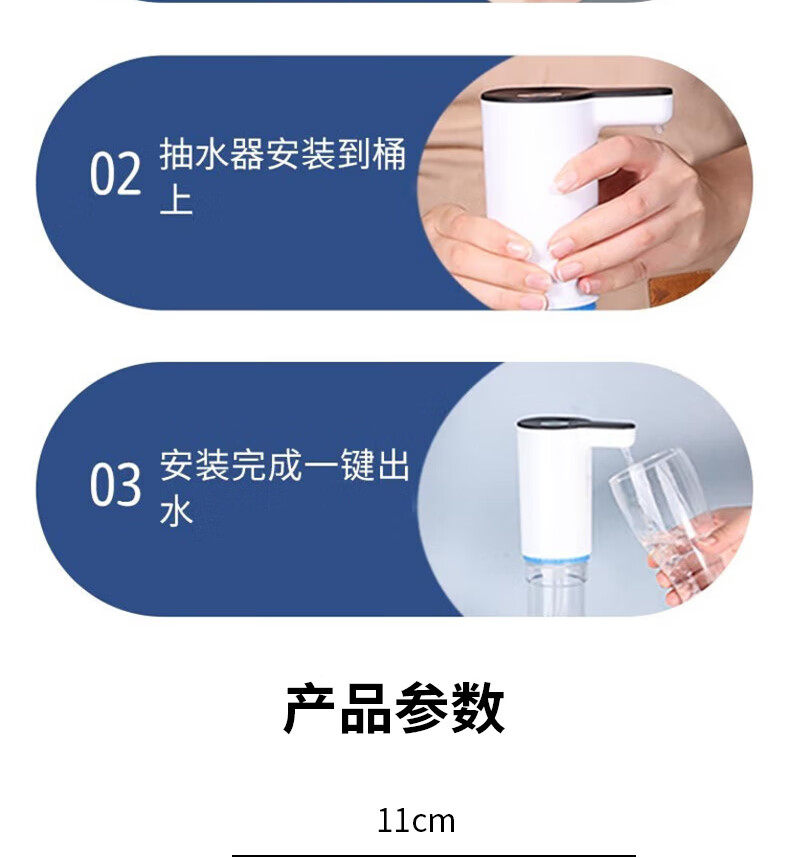 02 抽水器安装到桶上

03 安装完成一键出水

产品参数

11cm