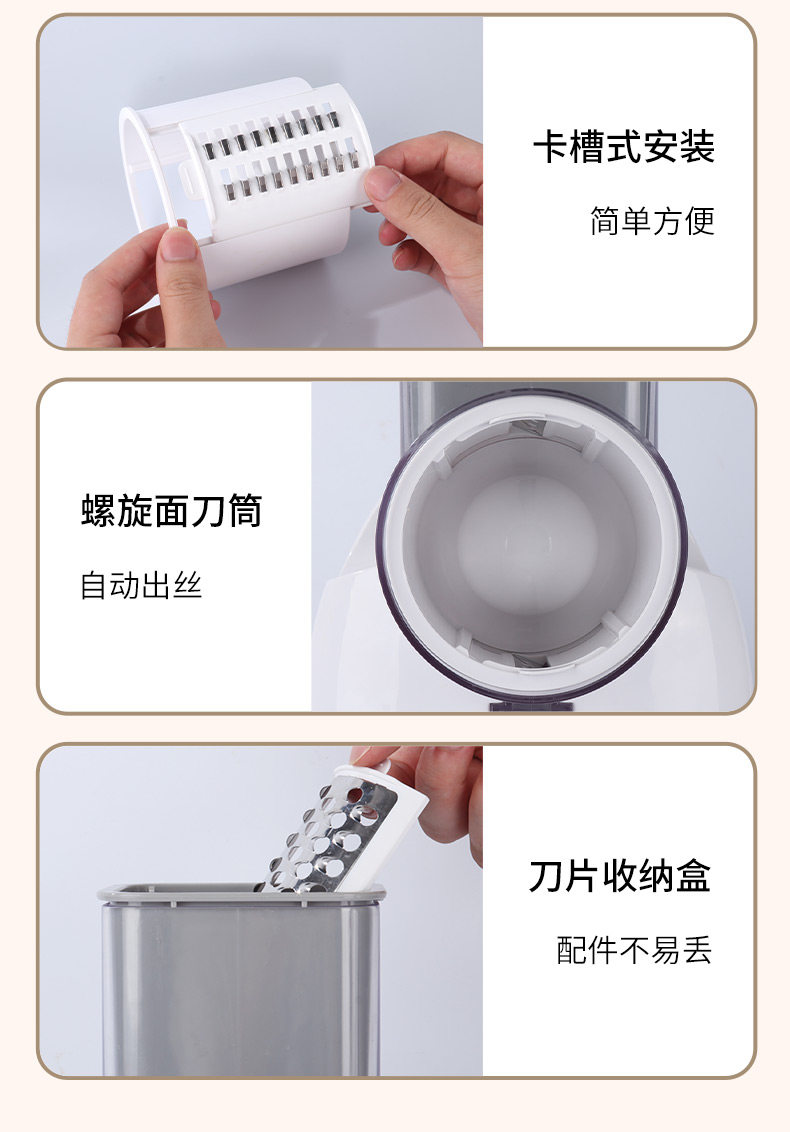 卡槽式安装

简单方便

螺旋面刀筒

自动出丝

刀片收纳盒

配件不易丢