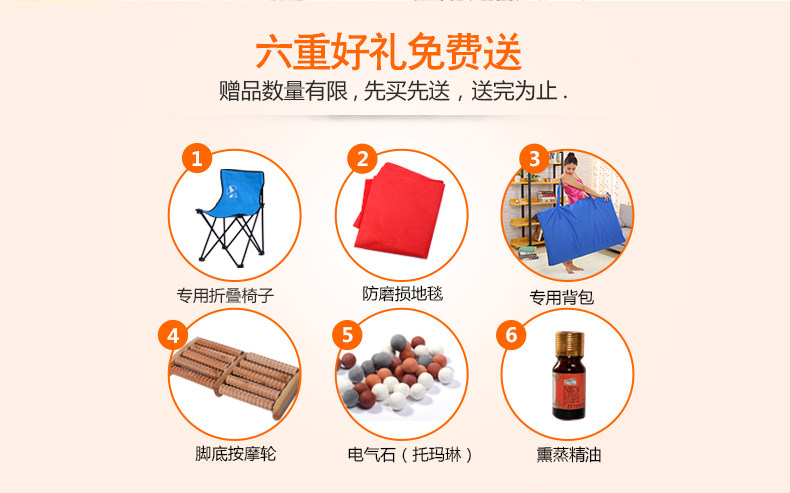 六重好礼免费送

赠品数量有限，先买先送，送完为止.

1
专用折叠椅子

2
防磨损地毯

3
专用背包

4
脚底按摩轮

5
电气石（托玛琳）

6
熏蒸精油