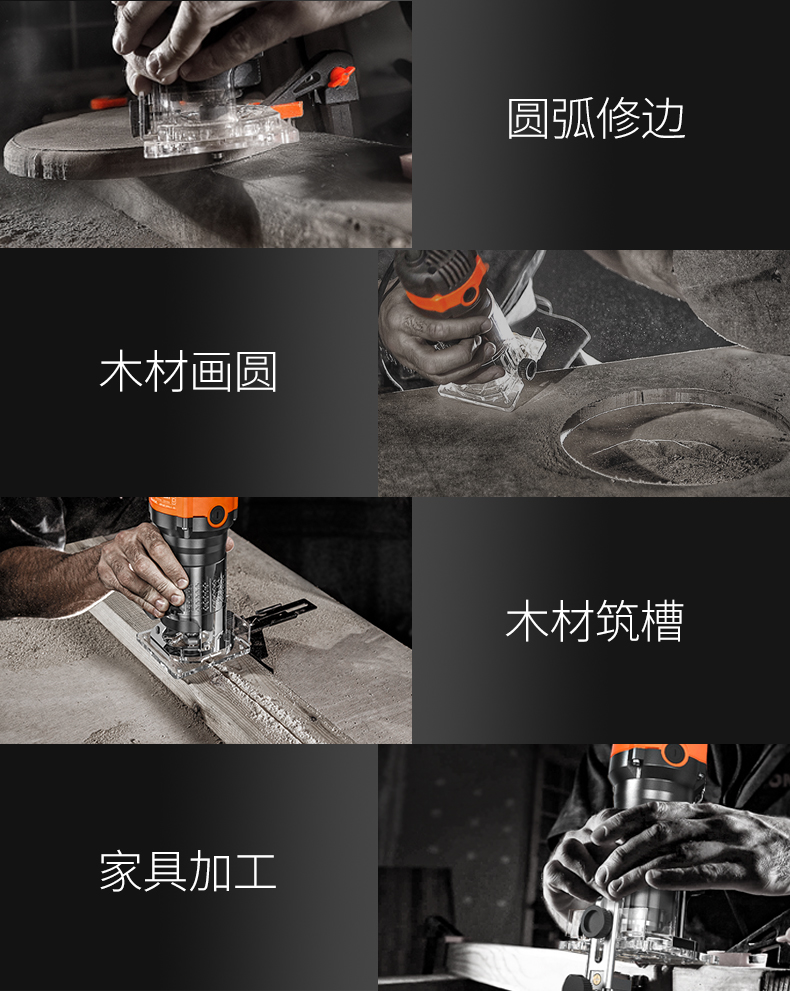 圆弧修边

木材画圆

木材筑槽

家具加工