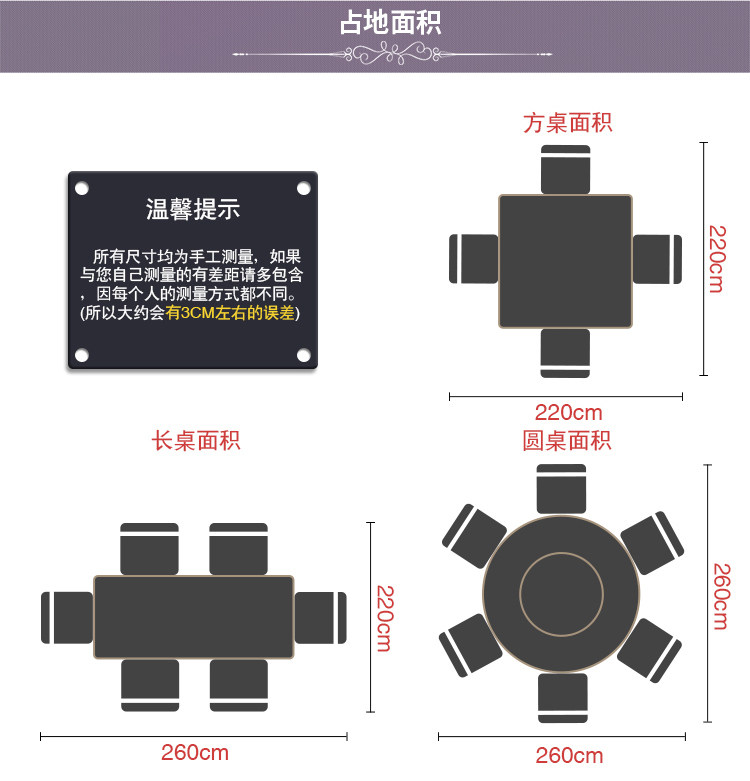 占地面积

温馨提示

所有尺寸均为手工测量，如果与您自己测量的有差距请多包含，因每个人的测量方式都不同。(所以大约会有3CM左右的误差)

方桌面积

220cm

220cm

长桌面积

220cm

260cm

圆桌面积

260cm

260cm