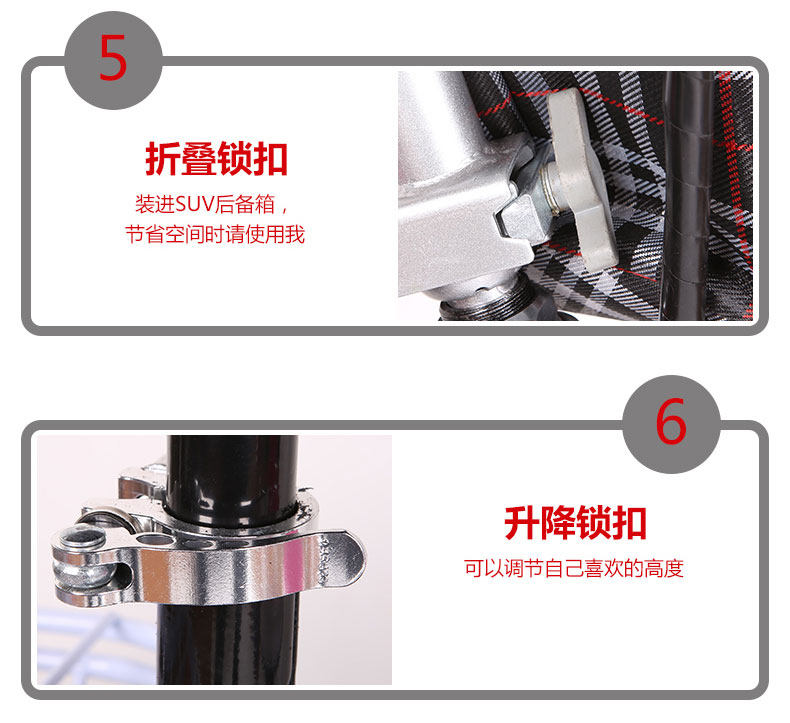 5

折叠锁扣

装进SUV后备箱，
节省空间时请使用我

6

升降锁扣

可以调节自己喜欢的高度